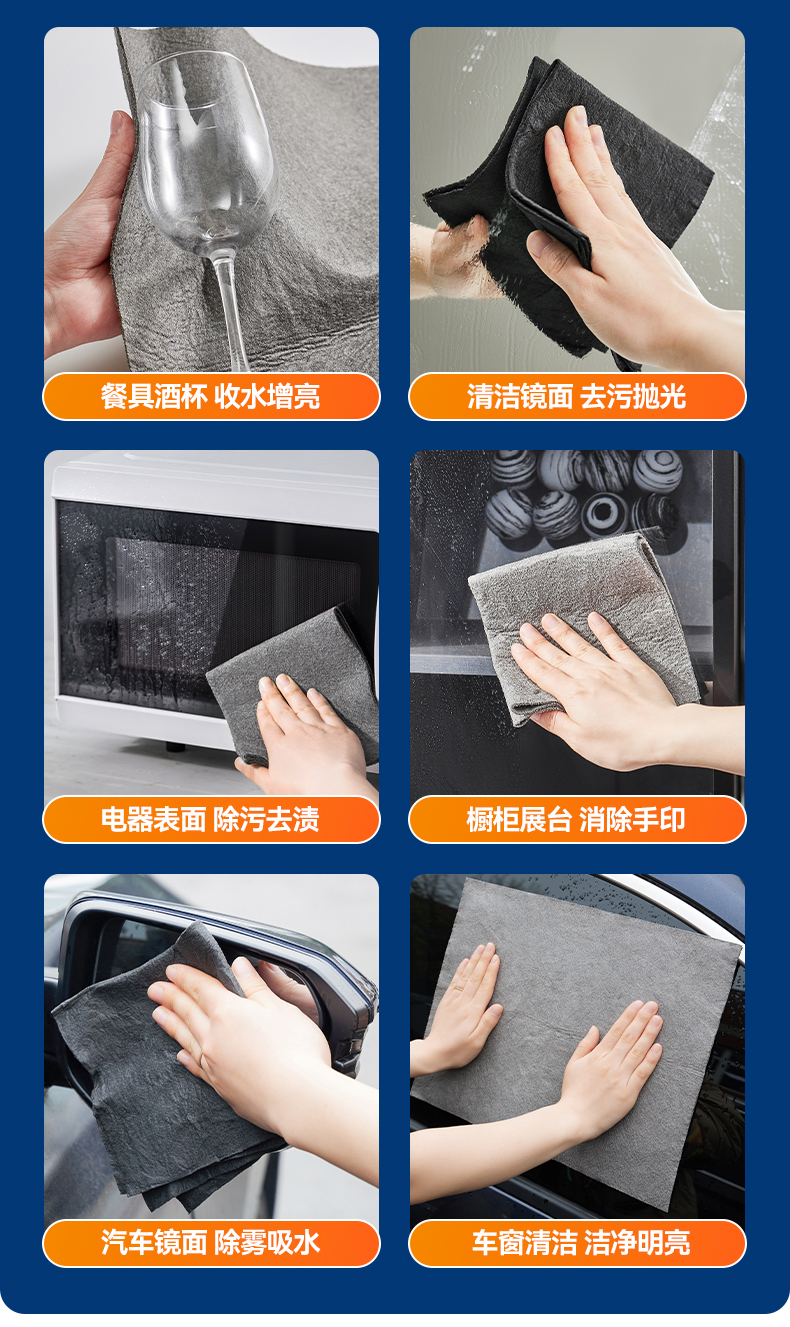 餐具酒杯 收水增亮

清洁镜面 去污抛光

电器表面 除污去渍

橱柜展台 消除手印

汽车镜面 除雾吸水

车窗清洁 洁净明亮