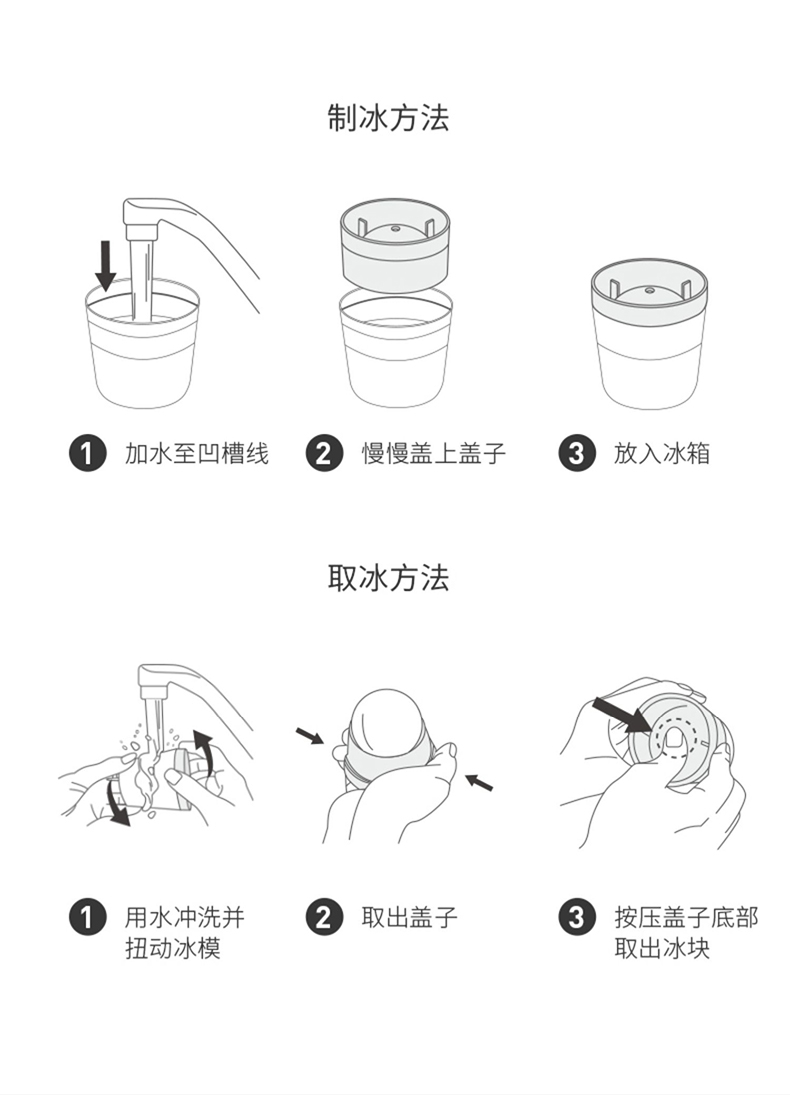 制冰方法

1 加水至凹槽线

2 慢慢盖上盖子

3 放入冰箱

取冰方法

1 用水冲洗并扭动冰模

2 取出盖子

3 按压盖子底部取出冰块