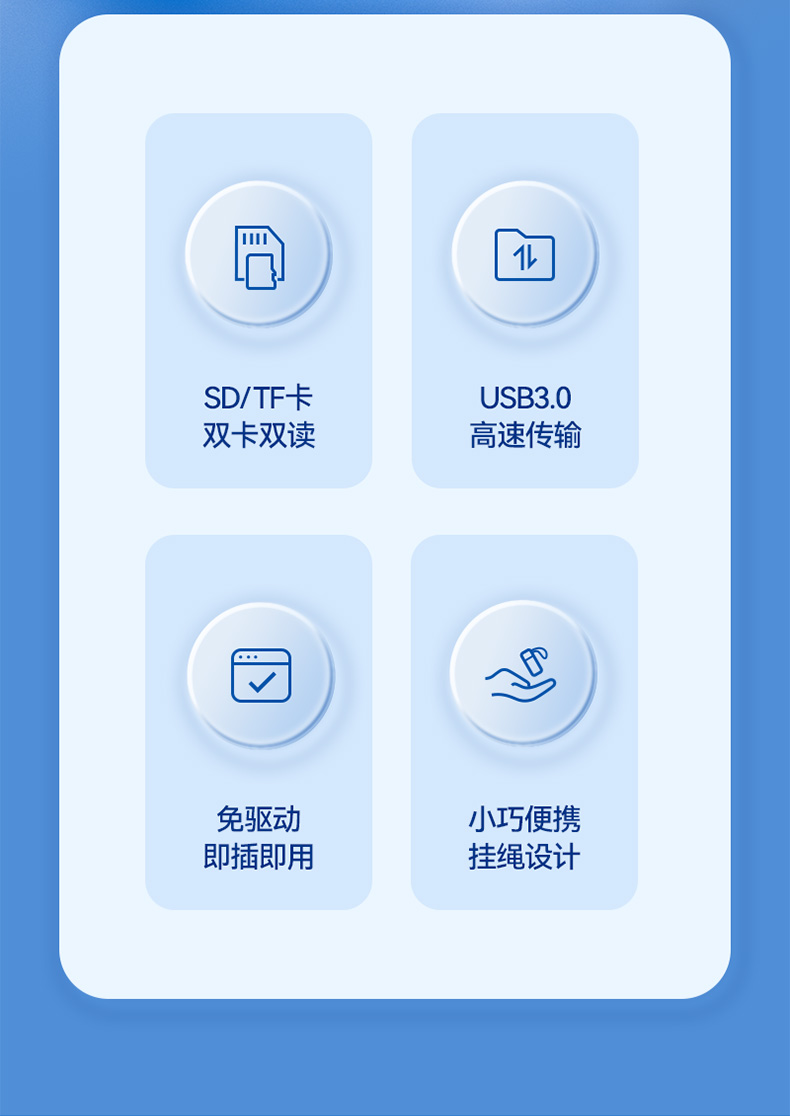 SD/TF卡
双卡双读

USB3.0
高速传输

免驱动
即插即用

小巧便携
挂绳设计