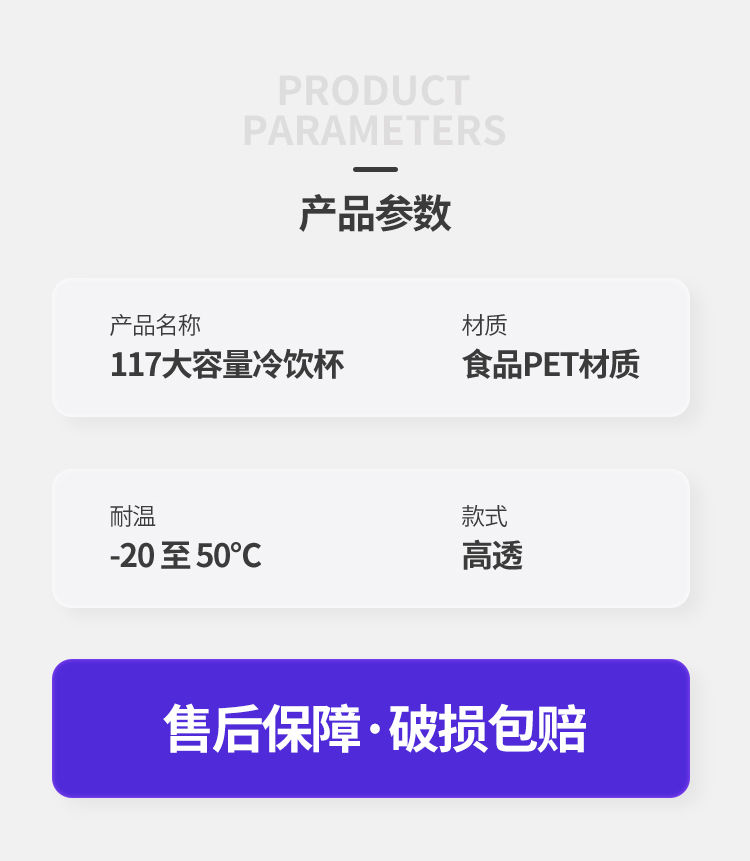 PRODUCT
PARAMETERS

产品参数

产品名称
117大容量冷饮杯

材质
食品PET材质

耐温
-20至50℃

款式
高透

售后保障·破损包赔