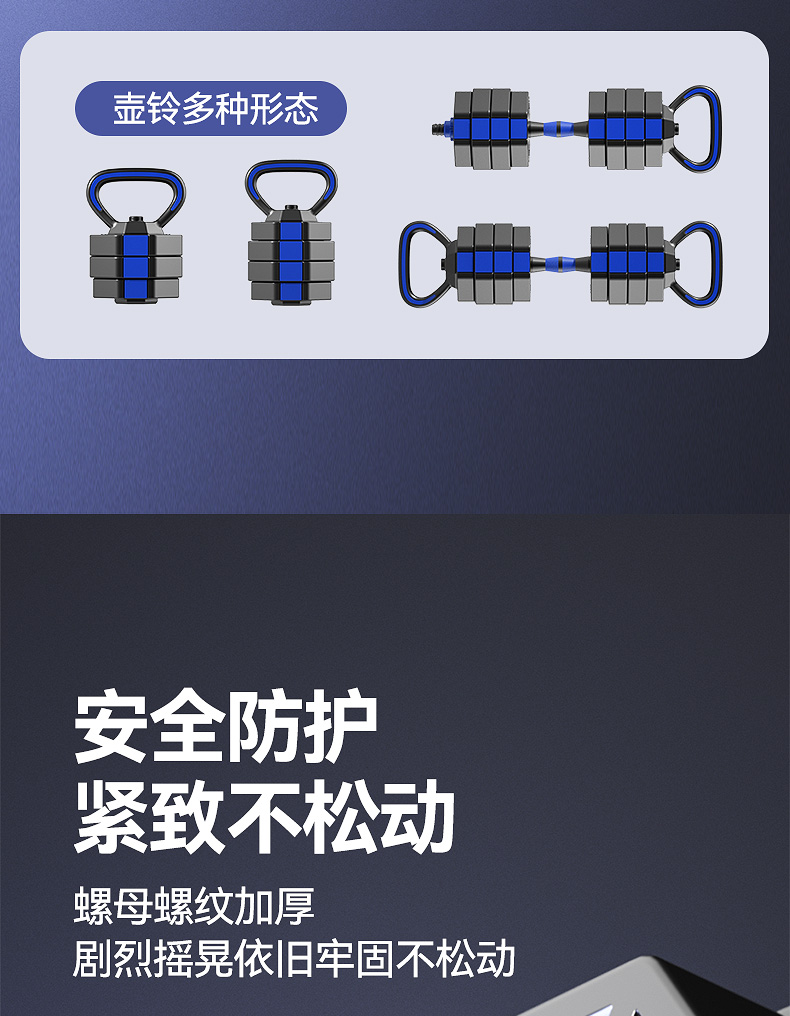 壶铃多种形态

安全防护
紧致不松动

螺母螺纹加厚
剧烈摇晃依旧牢固不松动