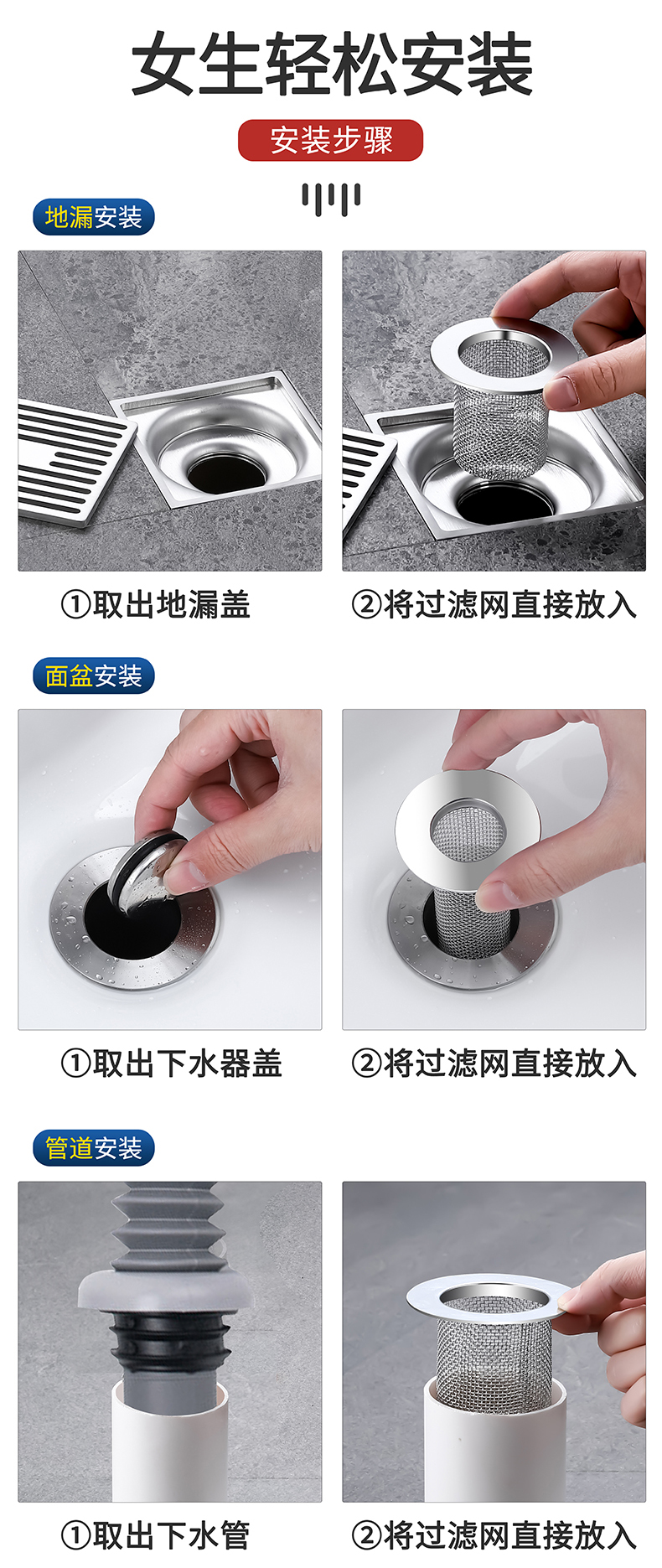 女生轻松安装

安装步骤

地漏安装

①取出地漏盖

②将过滤网直接放入

面盆安装

①取出下水器盖

②将过滤网直接放入

管道安装

①取出下水管

②将过滤网直接放入