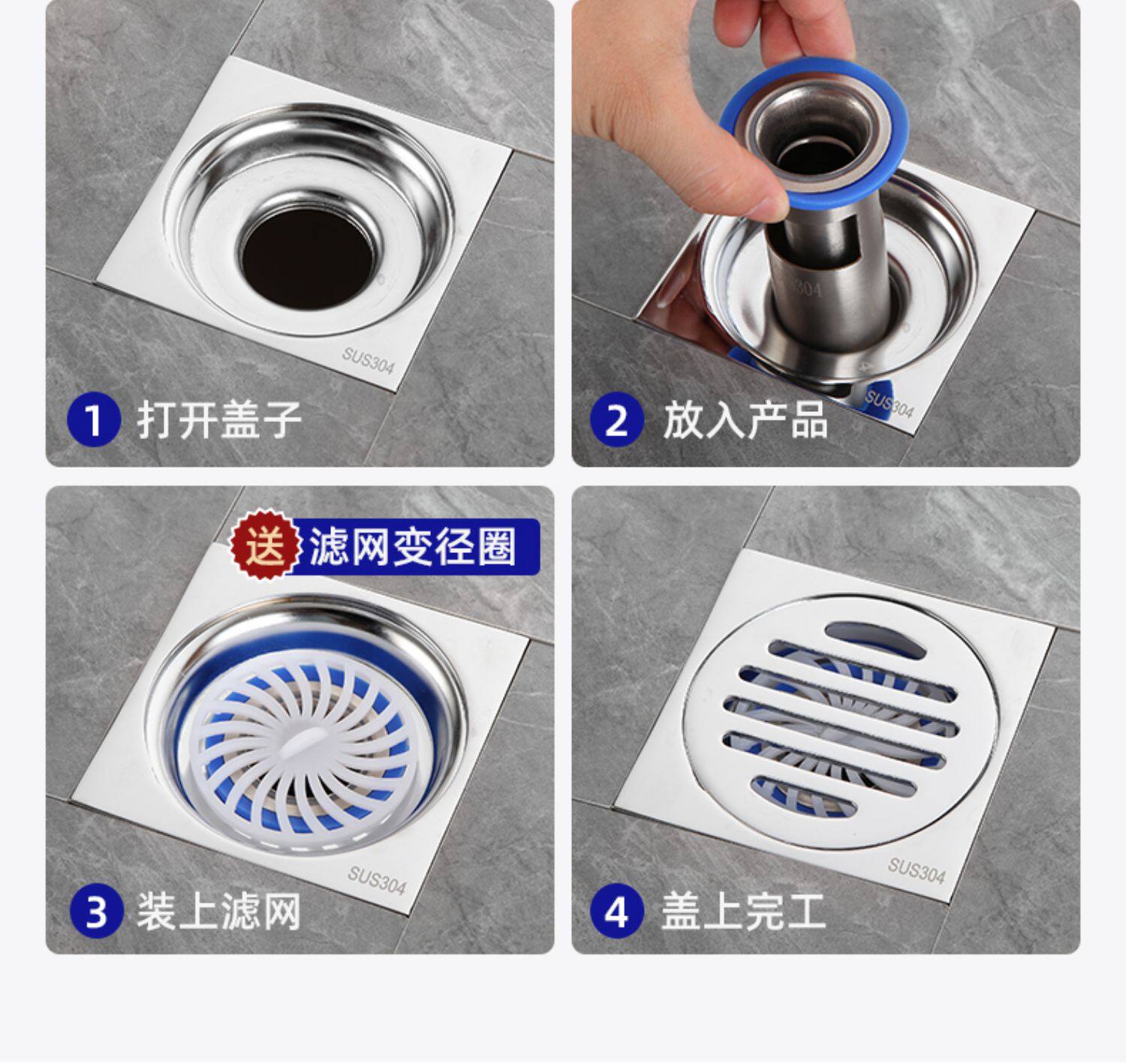 SUS304

1 打开盖子

304

SUS304

2 放入产品

送 滤网变径圈

SUS304

3 装上滤网

SUS304

4 盖上完工