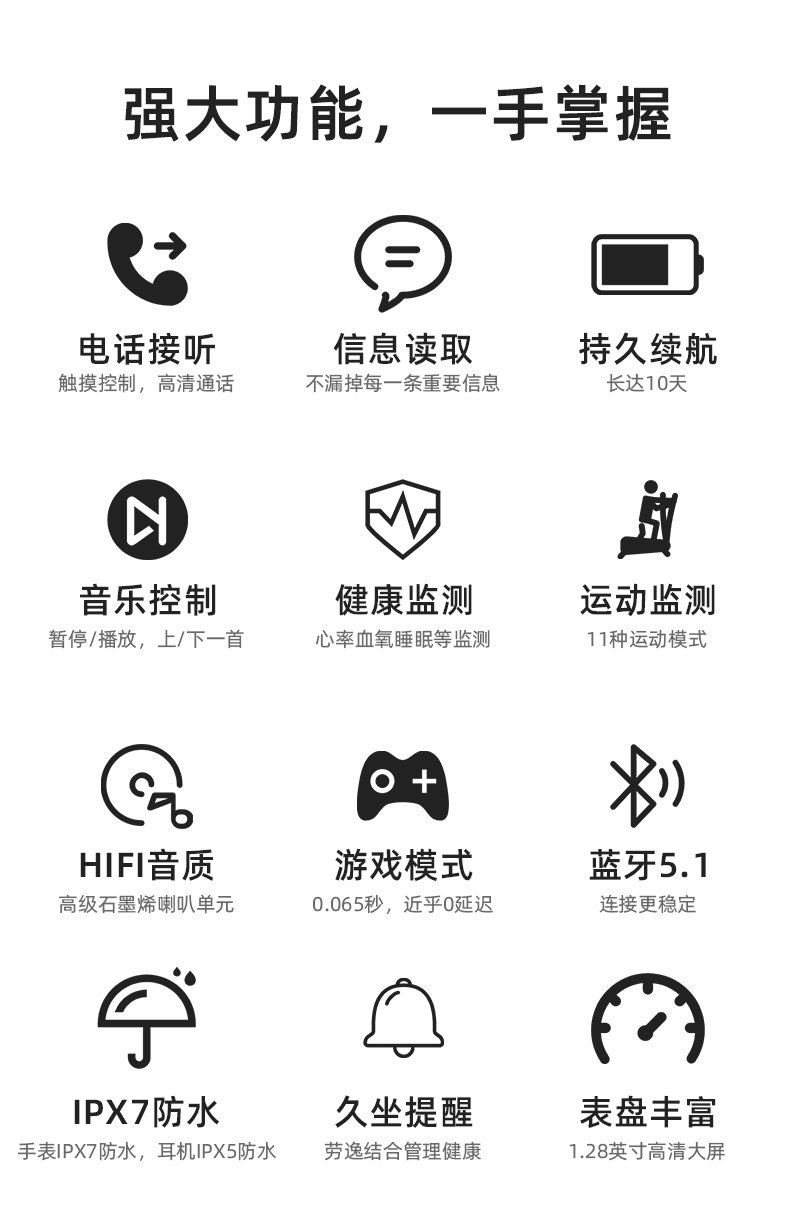 强大功能，一手掌握

电话接听
触摸控制，高清通话

信息读取
不漏掉每一条重要信息

持久续航
长达10天

音乐控制
暂停/播放，上/下一首

健康监测
心率血氧睡眠等监测

运动监测
11种运动模式

HIFI音质
高级石墨烯喇叭单元

游戏模式
0.065秒，近乎0延迟

蓝牙5.1
连接更稳定

IPX7防水
手表IPX7防水，耳机IPX5防水

久坐提醒
劳逸结合管理健康

表盘丰富
1.28英寸高清大屏