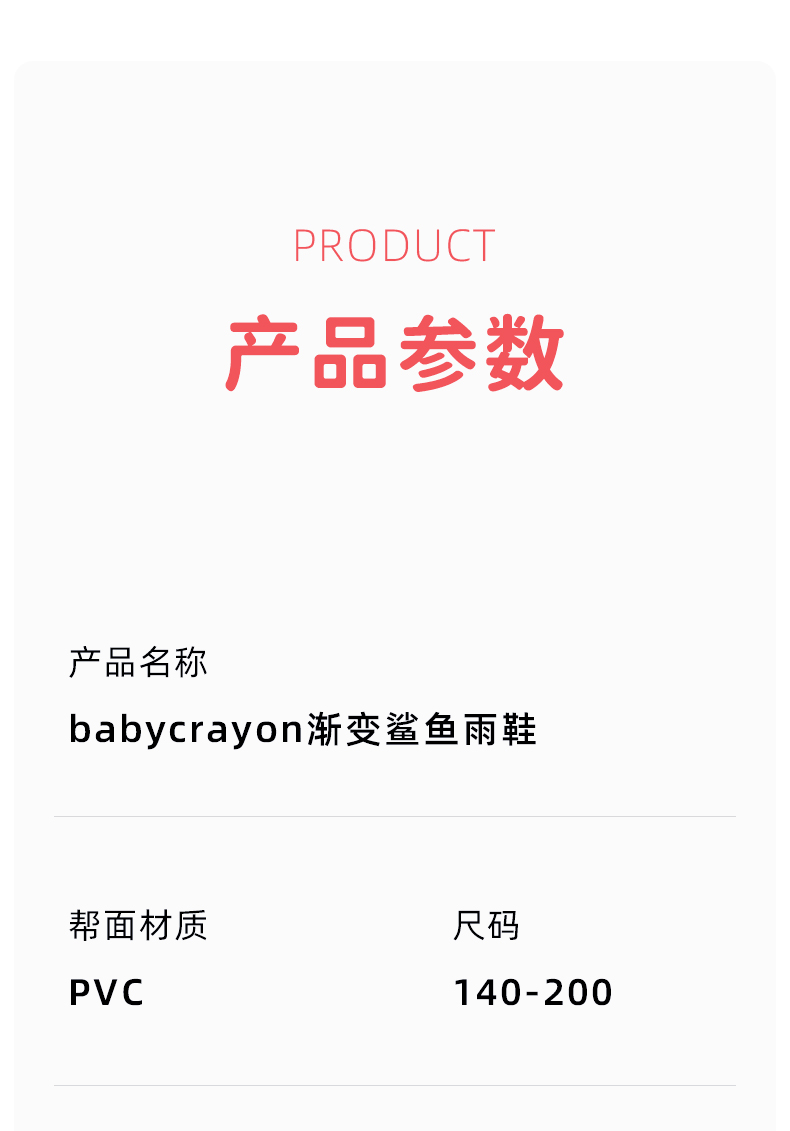 PRODUCT

产品参数

产品名称

babycrayon渐变鲨鱼雨鞋

帮面材质

PVC

尺码

140-200