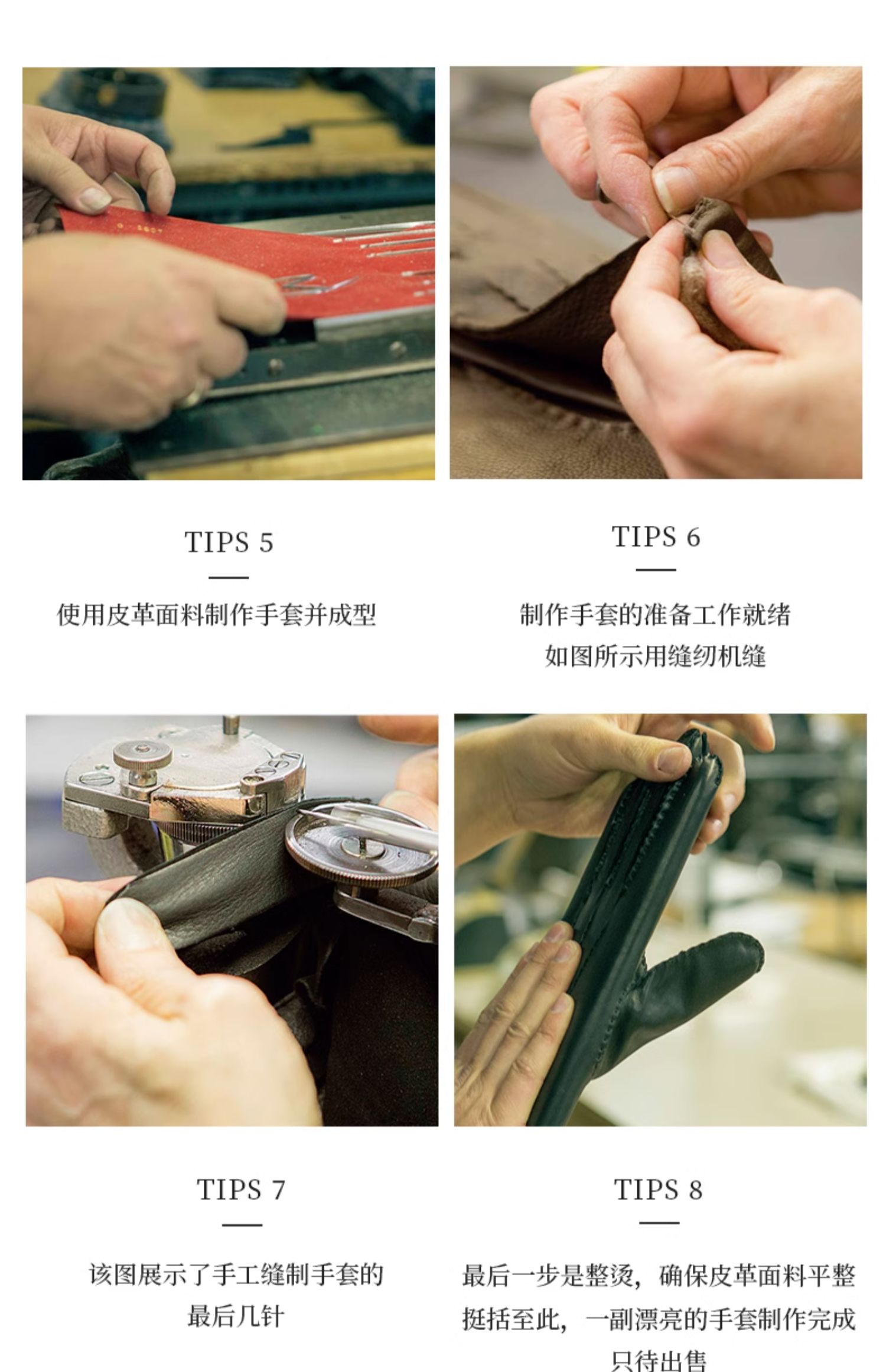 TIPS 5

使用皮革面料制作手套并成型

TIPS 6

制作手套的准备工作就绪
如图所示用缝纫机缝

TIPS 7

该图展示了手工缝制手套的
最后几针

TIPS 8

最后一步是整烫，确保皮革面料平整
挺括至此，一副漂亮的手套制作完成
只待出售