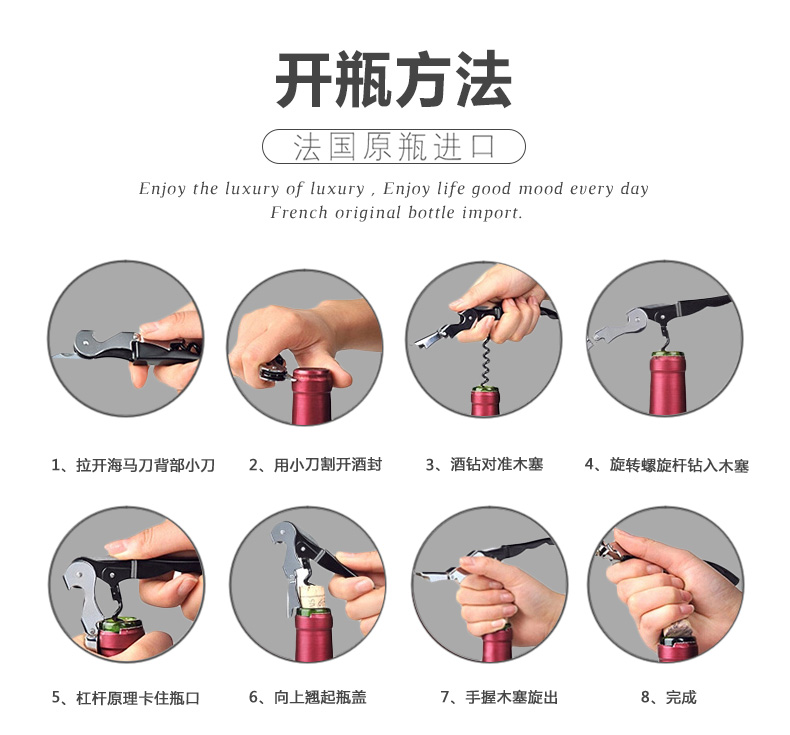 开瓶方法

法国原瓶进口

Enjoy the luxury of luxury , Enjoy life good mood every day
French original bottle import.

1、拉开海马刀背部小刀

2、用小刀割开酒封

3、酒钻对准木塞

4、旋转螺旋杆钻入木塞

5、杠杆原理卡住瓶口

6、向上翘起瓶盖

7、手握木塞旋出

8、完成