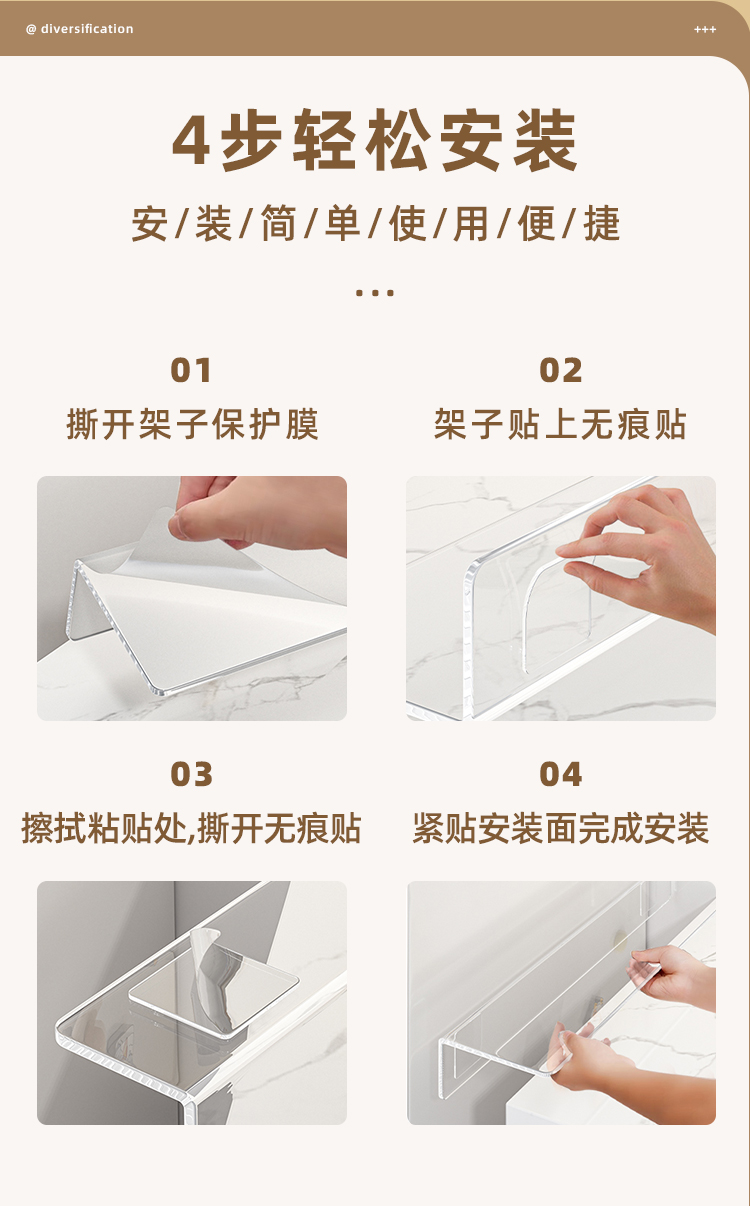 @ diversification

+++

4步轻松安装

安/装/简/单/使/用/便/捷

...

01
撕开架子保护膜

02
架子贴上无痕贴

03
擦拭粘贴处,撕开无痕贴

04
紧贴安装面完成安装