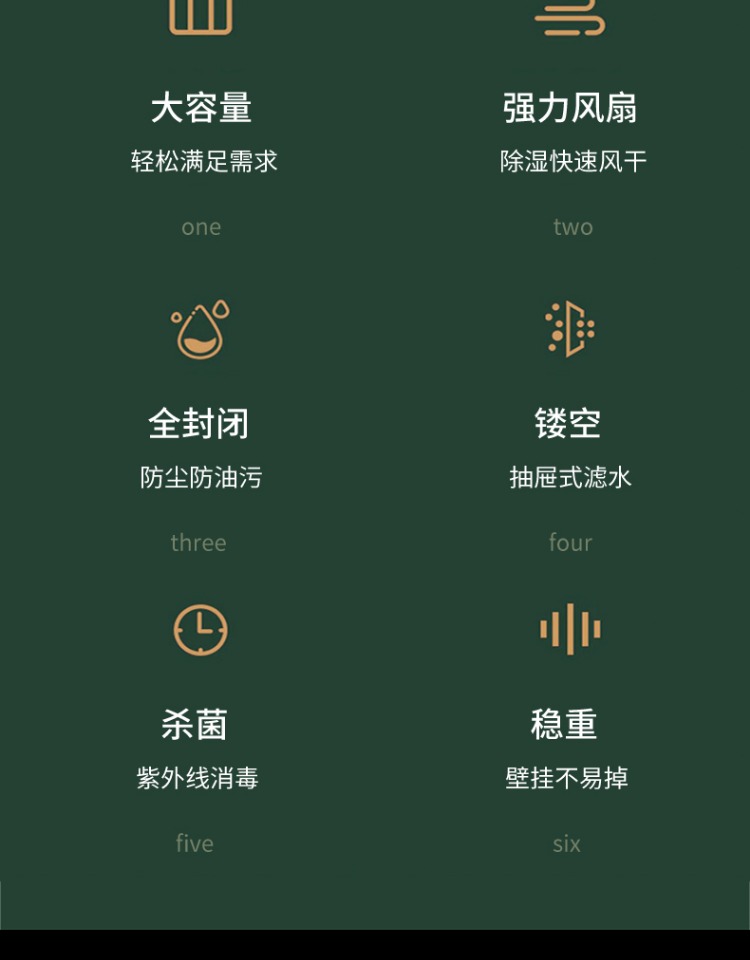 大容量
轻松满足需求
one

强力风扇
除湿快速风干
two

全封闭
防尘防油污
three

镂空
抽屉式滤水
four

杀菌
紫外线消毒
five

稳重
壁挂不易掉
six