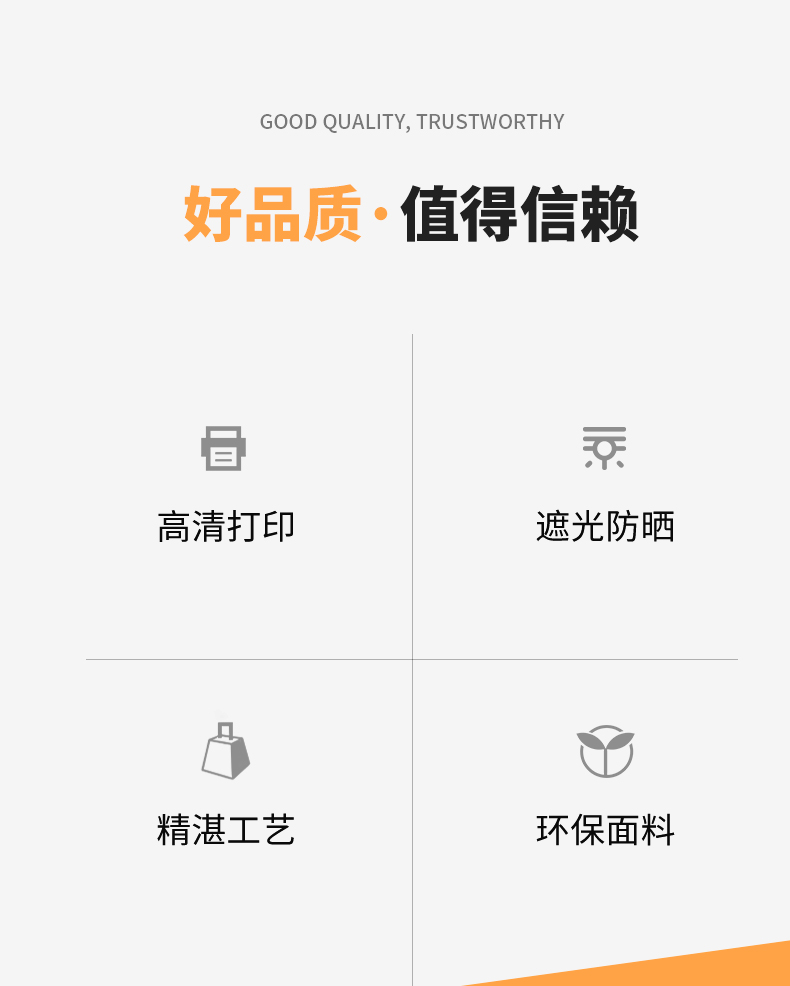 GOOD QUALITY, TRUSTWORTHY

好品质·值得信赖

高清打印

遮光防晒

精湛工艺

环保面料