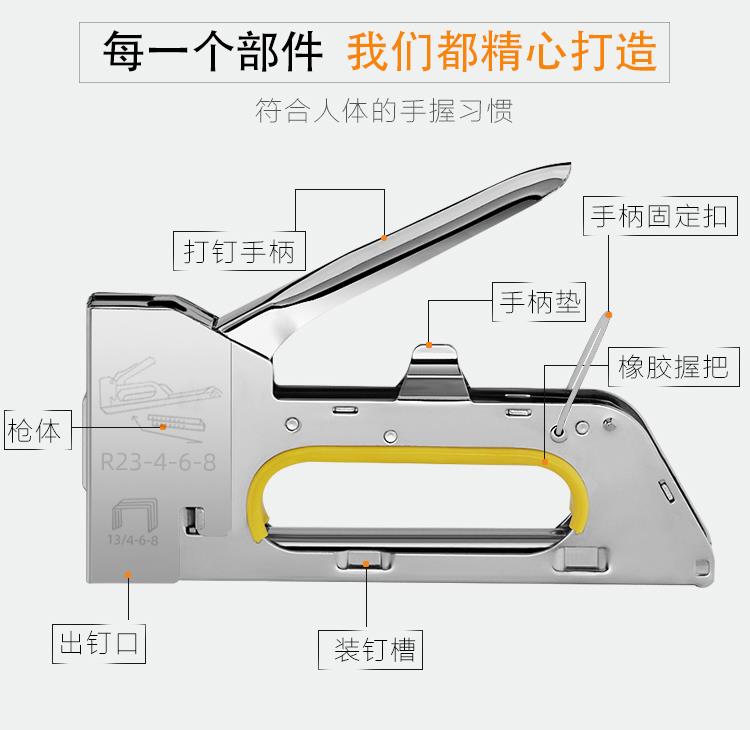 每一个部件 我们都精心打造

符合人体的手握习惯

打钉手柄

手柄固定扣

手柄垫

橡胶握把

枪体

R23-4-6-8

13/4-6-8

出钉口

装钉槽