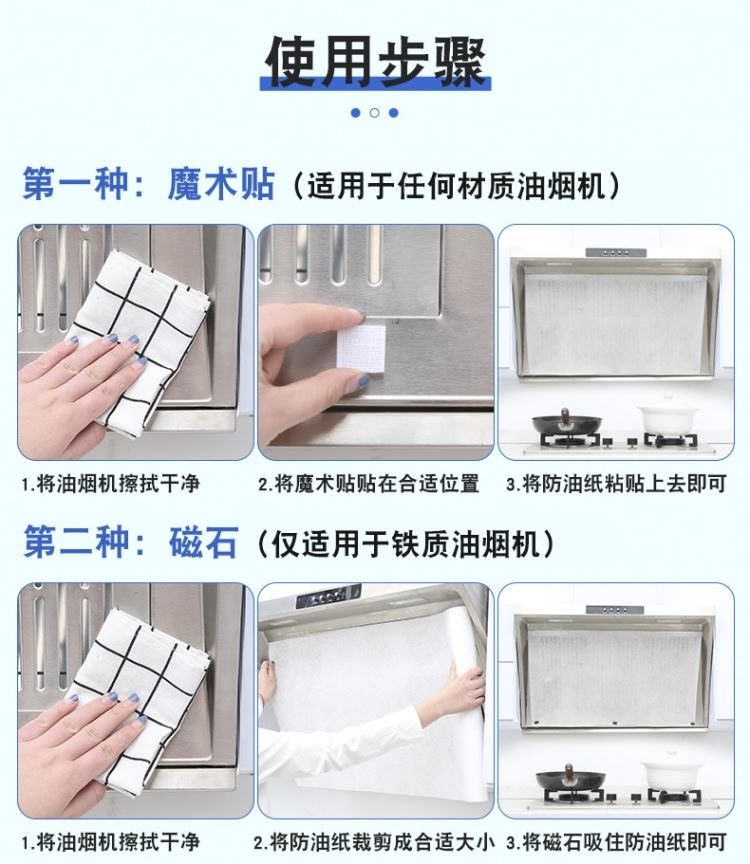 使用步骤

第一种：魔术贴（适用于任何材质油烟机）

1.将油烟机擦拭干净

2.将魔术贴贴在合适位置

3.将防油纸粘贴上去即可

第二种：磁石（仅适用于铁质油烟机）

1.将油烟机擦拭干净

2.将防油纸裁剪成合适大小

3.将磁石吸住防油纸即可