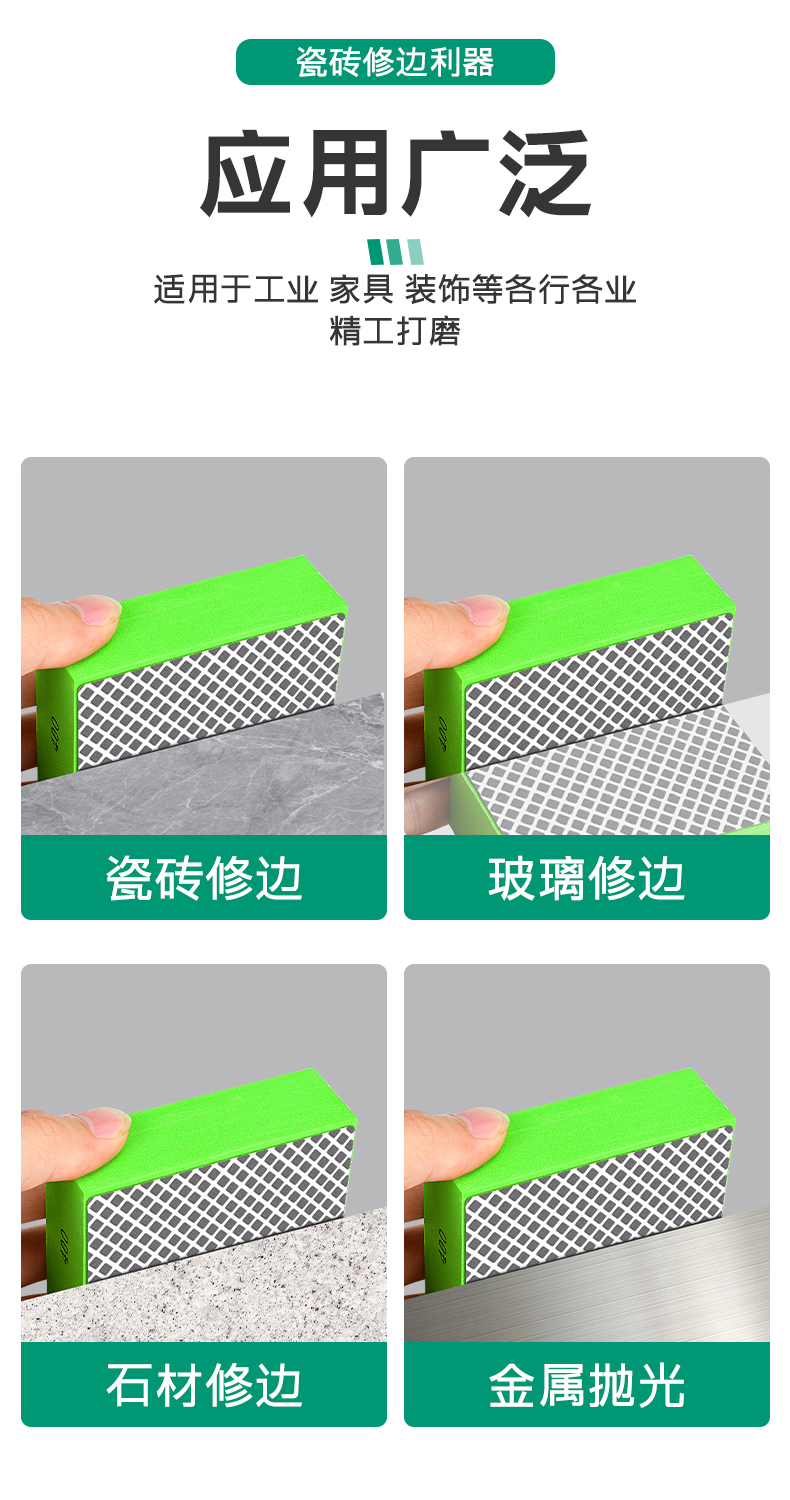 瓷砖修边利器

应用广泛

适用于工业 家具 装饰等各行各业
精工打磨

瓷砖修边

玻璃修边

石材修边

金属抛光