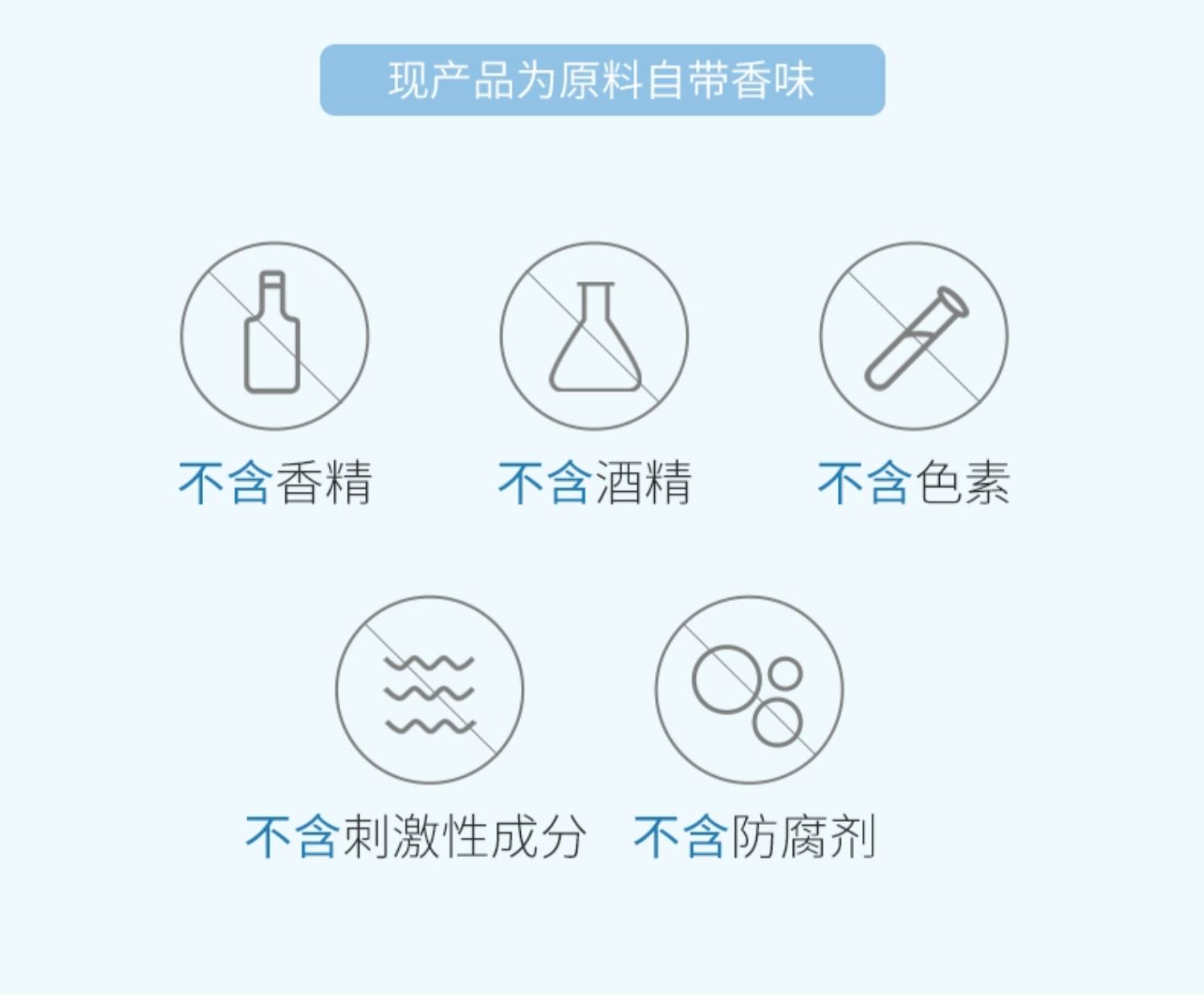 现产品为原料自带香味

不含香精

不含酒精

不含色素

不含刺激性成分

不含防腐剂