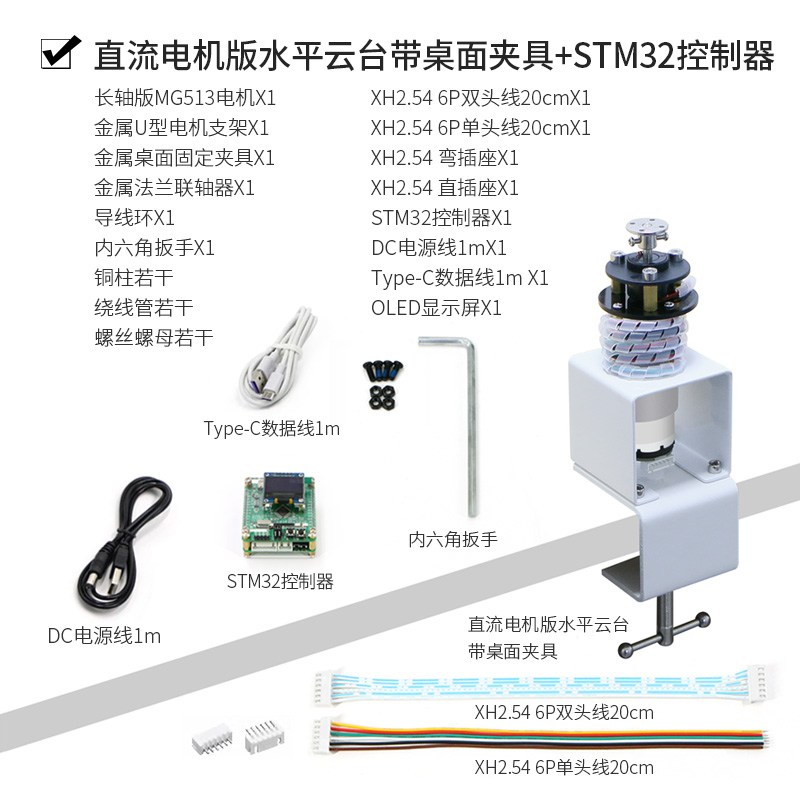 直流电机版水平云台带桌面夹具+STM32控制器

长轴版MG513电机X1
金属U型电机支架X1
金属桌面固定夹具X1
金属法兰联轴器X1
导线环X1
内六角扳手X1
铜柱若干
绕线管若干
螺丝螺母若干

XH2.54 6P双头线20cmX1
XH2.54 6P单头线20cmX1
XH2.54 弯插座X1
XH2.54 直插座X1
STM32控制器X1
DC电源线1mX1
Type-C数据线1m X1
OLED显示屏X1

Type-C数据线1m

内六角扳手

STM32控制器

DC电源线1m

直流电机版水平云台带桌面夹具

XH2.54 6P双头线20cm

XH2.54 6P单头线20cm