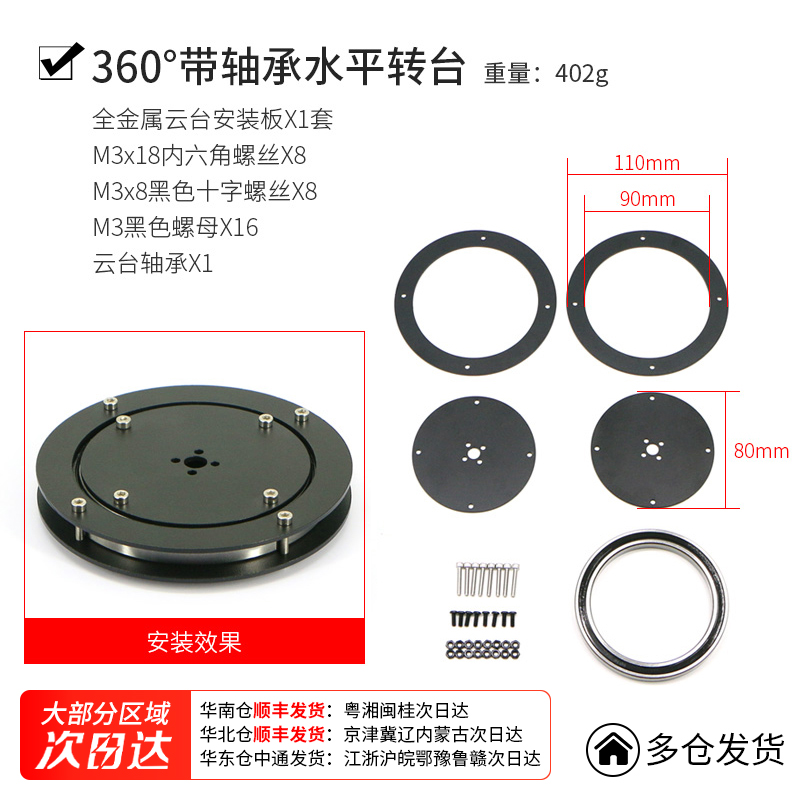 360°带轴承水平转台 重量：402g

全金属云台安装板X1套
M3x18内六角螺丝X8
M3x8黑色十字螺丝X8
M3黑色螺母X16
云台轴承X1

110mm
90mm
80mm

安装效果

大部分区域
次日达

华南仓顺丰发货：粤湘闽桂次日达
华北仓顺丰发货：京津冀辽内蒙古次日达
华东仓中通发货：江浙沪皖鄂豫鲁赣次日达

多仓发货