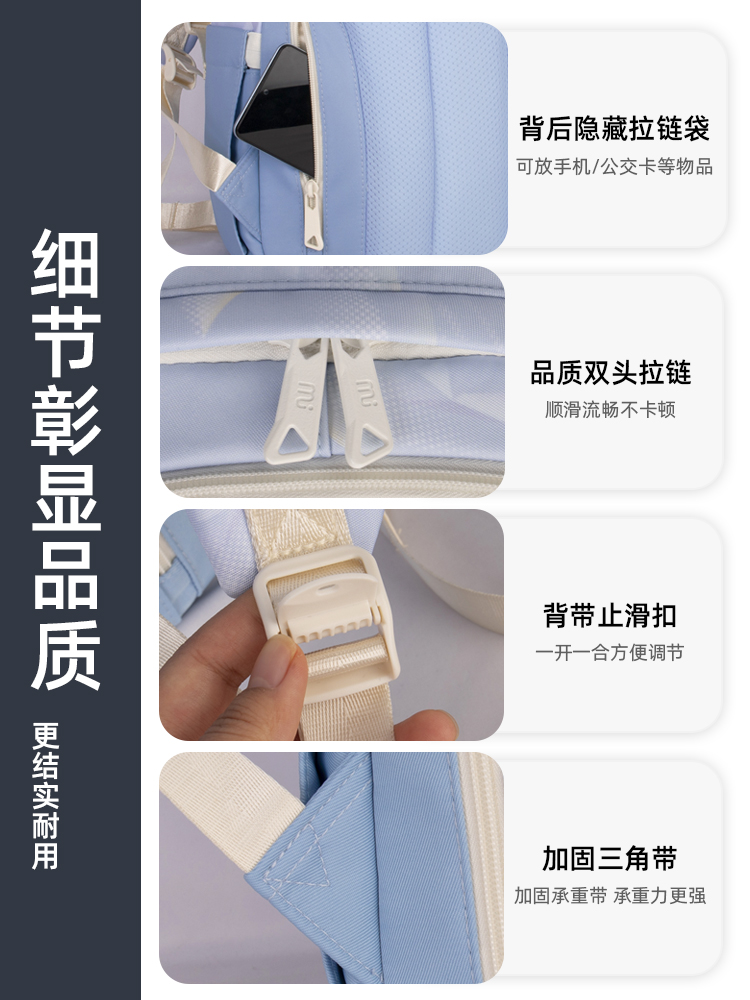 细节彰显品质

更结实耐用

背后隐藏拉链袋
可放手机/公交卡等物品

品质双头拉链
顺滑流畅不卡顿

背带止滑扣
一开一合方便调节

加固三角带
加固承重带 承重力更强