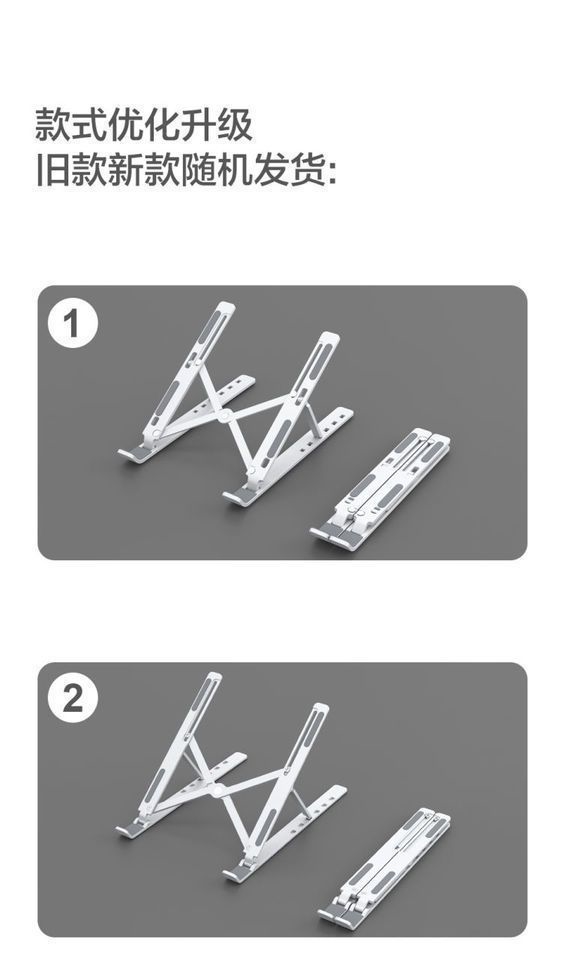 款式优化升级
旧款新款随机发货:

1

2