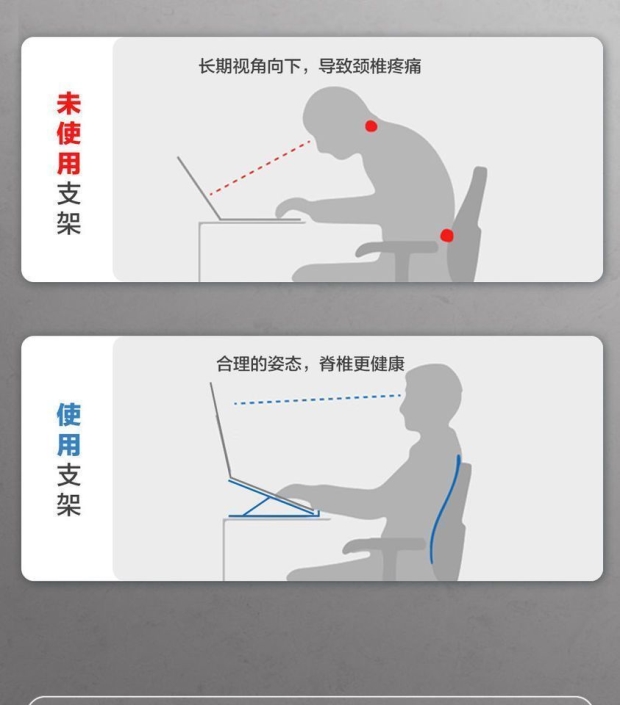 未使用支架

长期视角向下，导致颈椎疼痛

使用支架

合理的姿态，脊椎更健康