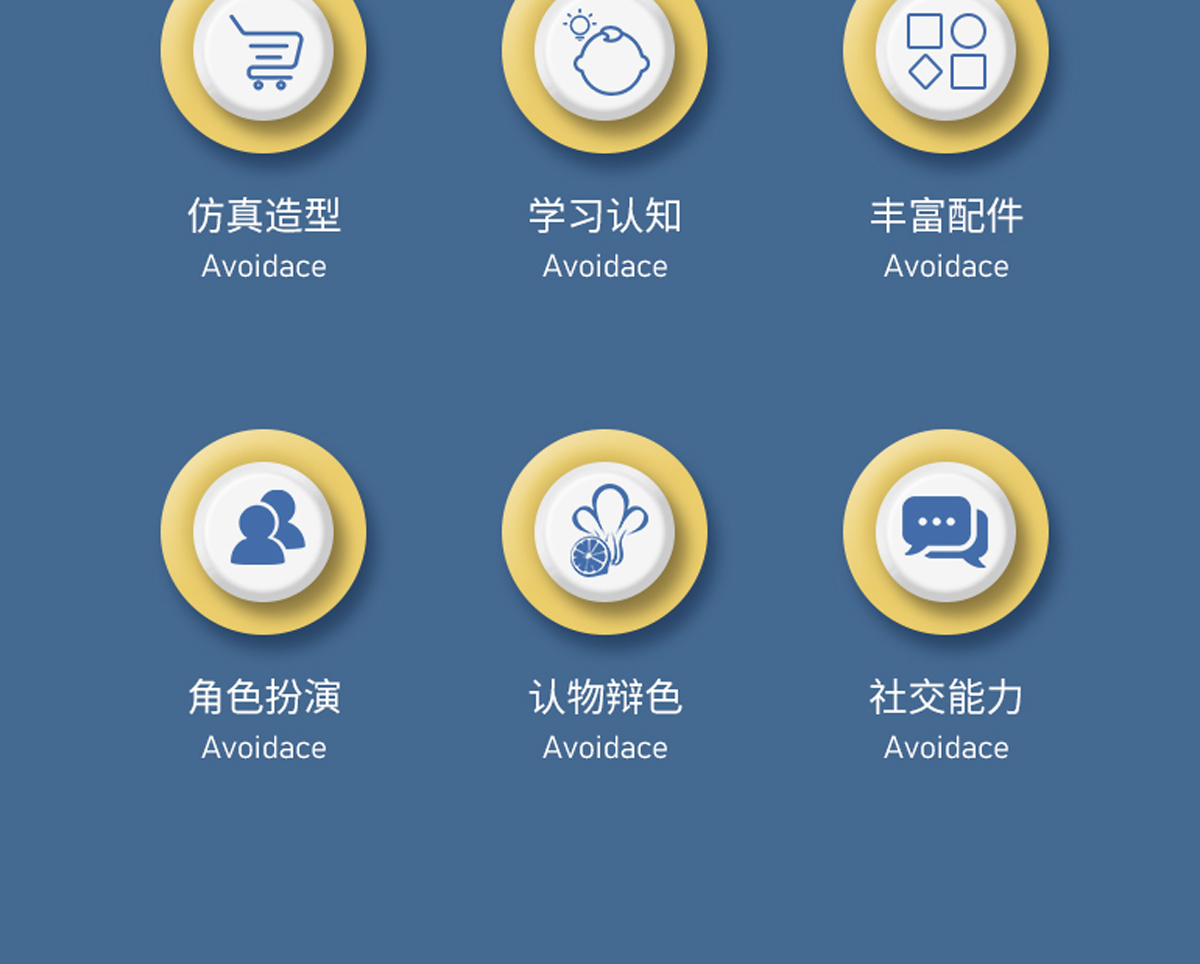 仿真造型
Avoidace

学习认知
Avoidace

丰富配件
Avoidace

角色扮演
Avoidace

认物辩色
Avoidace

社交能力
Avoidace