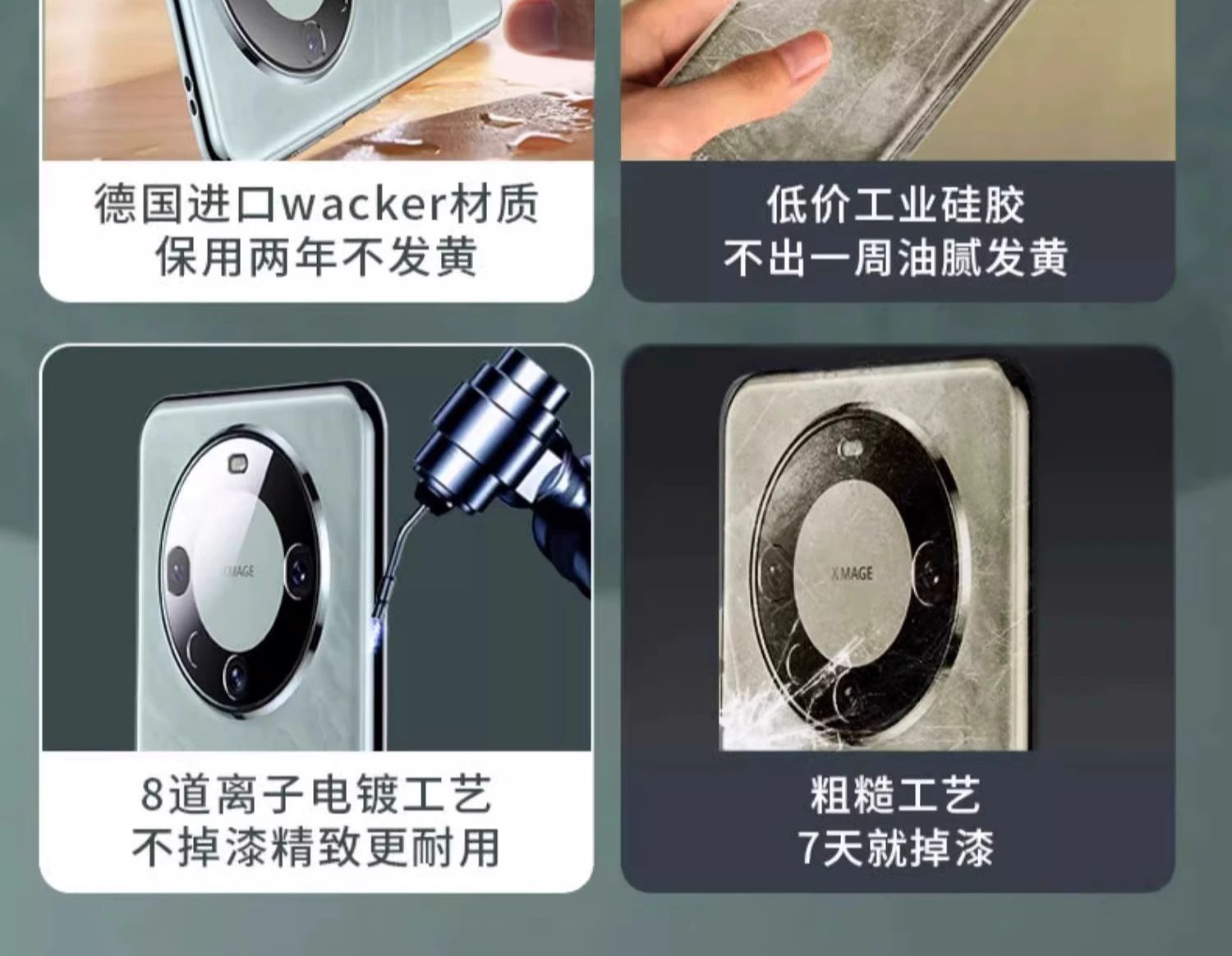 德国进口wacker材质
保用两年不发黄

低价工业硅胶
不出一周油腻发黄

XMAGE

8道离子电镀工艺
不掉漆精致更耐用

XMAGE

粗糙工艺
7天就掉漆