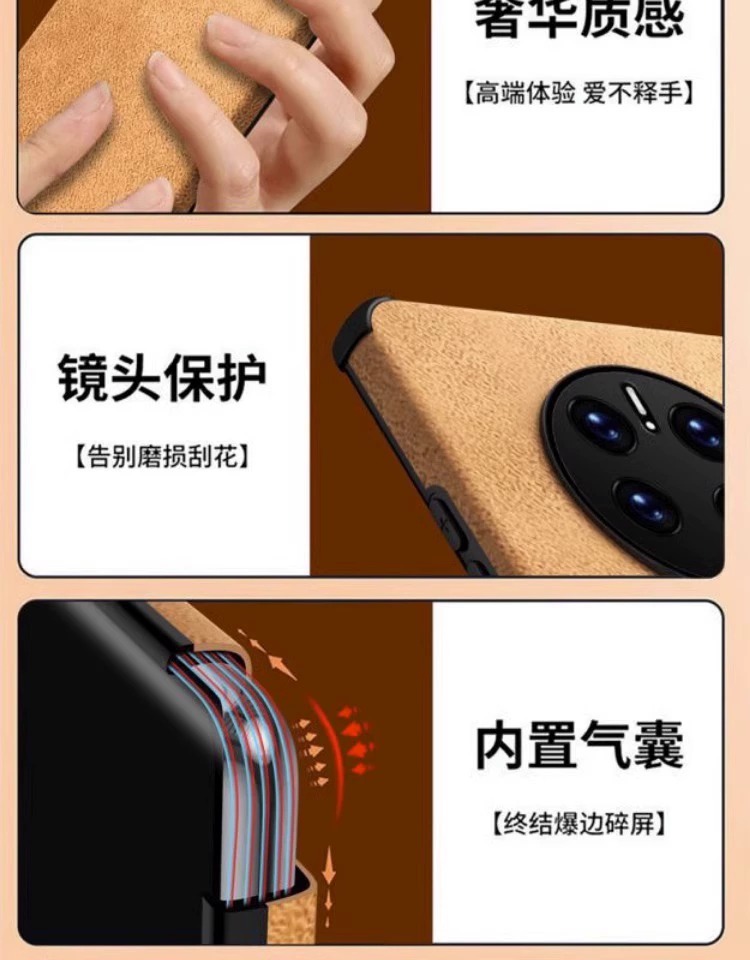 奢华质感

【高端体验 爱不释手】

镜头保护

【告别磨损刮花】

内置气囊

【终结爆边碎屏】