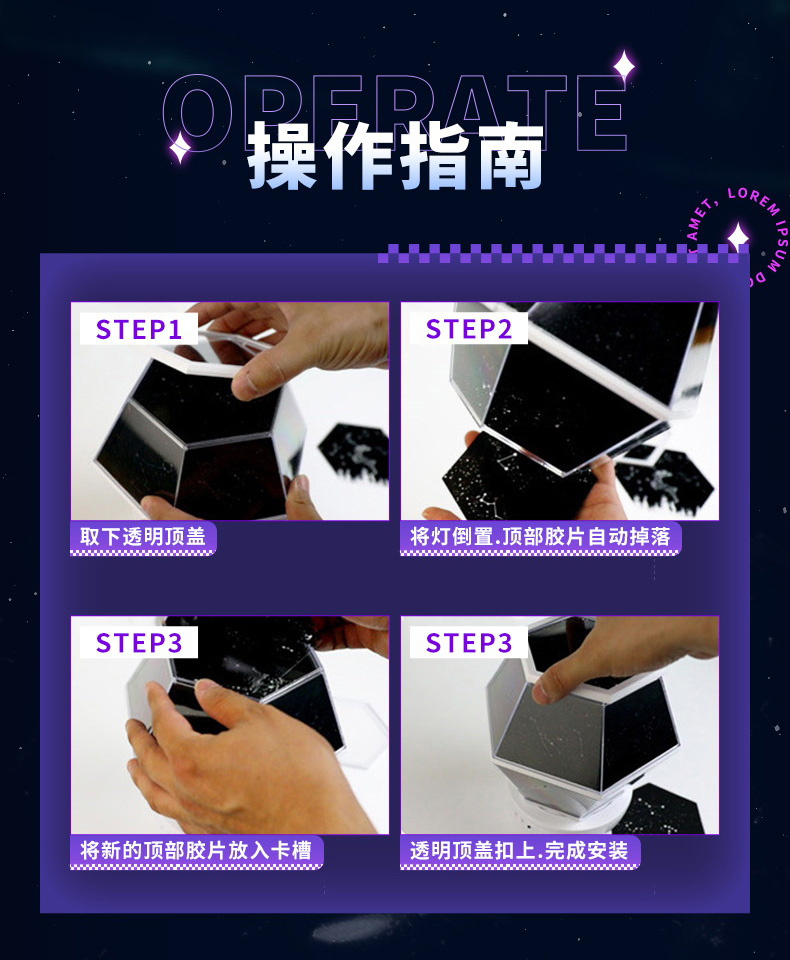 OPERATE
操作指南

AMET, LOREM IPSUM D

STEP1
取下透明顶盖

STEP2
将灯倒置.顶部胶片自动掉落

STEP3
将新的顶部胶片放入卡槽

STEP3
透明顶盖扣上.完成安装