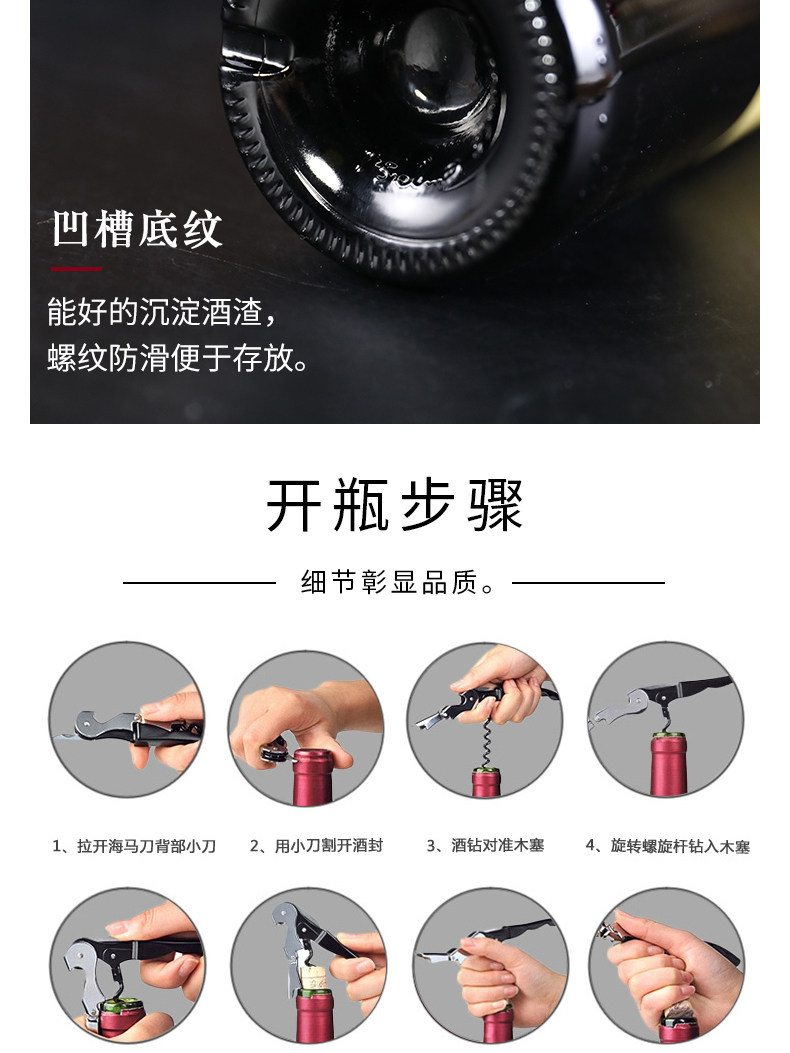 凹槽底纹

能好的沉淀酒渣，
螺纹防滑便于存放。

开瓶步骤

细节彰显品质。

1、拉开海马刀背部小刀

2、用小刀割开酒封

3、酒钻对准木塞

4、旋转螺旋杆钻入木塞