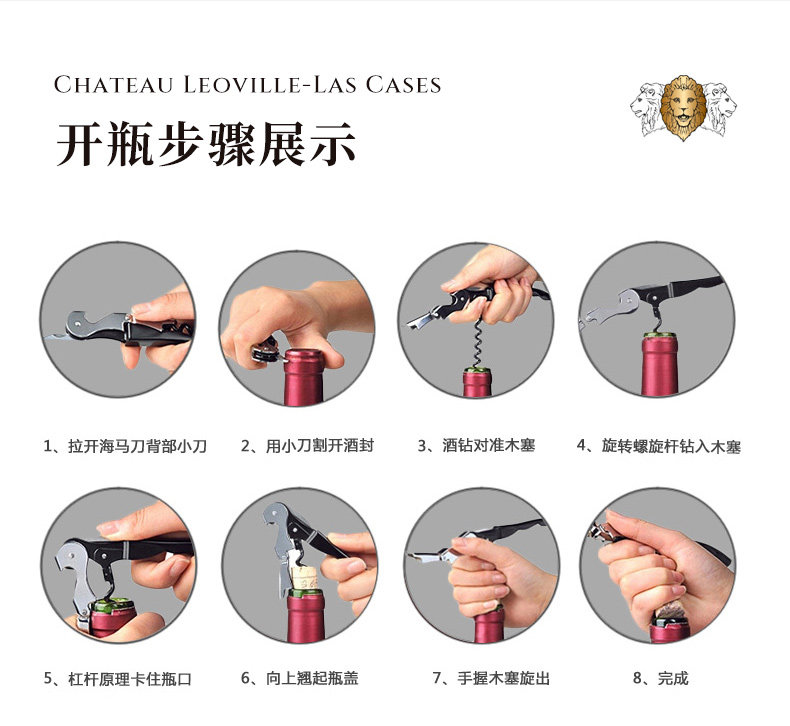 CHATEAU LEOVILLE-LAS CASES

开瓶步骤展示

1、拉开海马刀背部小刀

2、用小刀割开酒封

3、酒钻对准木塞

4、旋转螺旋杆钻入木塞

5、杠杆原理卡住瓶口

6、向上翘起瓶盖

7、手握木塞旋出

8、完成