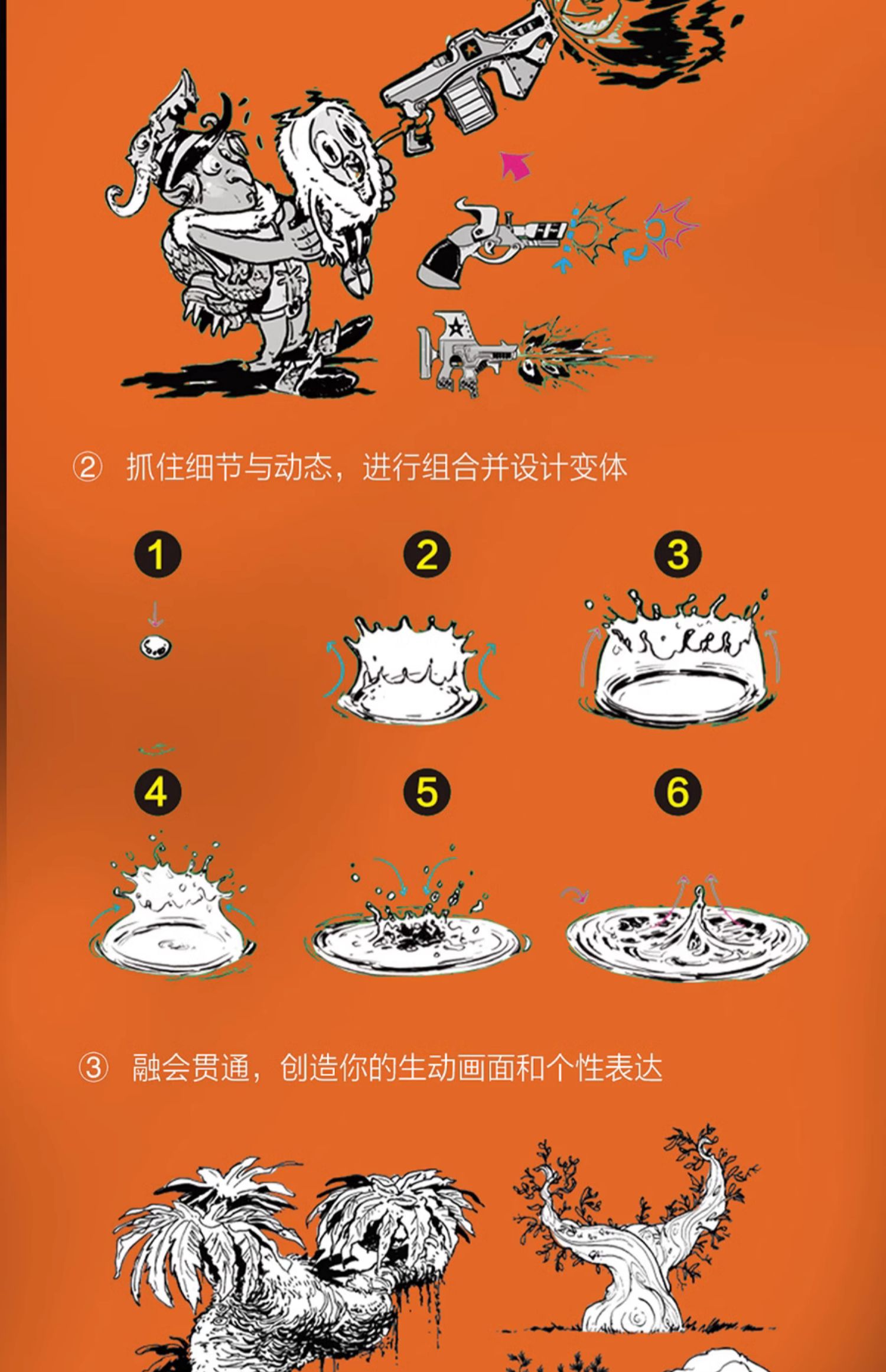 ② 抓住细节与动态，进行组合并设计变体

1

2

3

4

5

6

③ 融会贯通，创造你的生动画面和个性表达