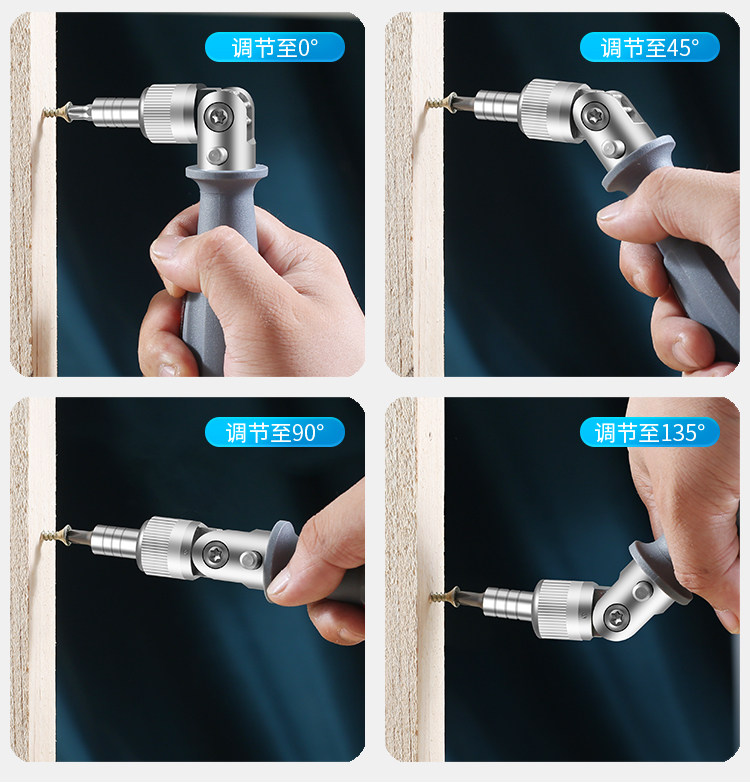 调节至0°

调节至45°

调节至90°

调节至135°