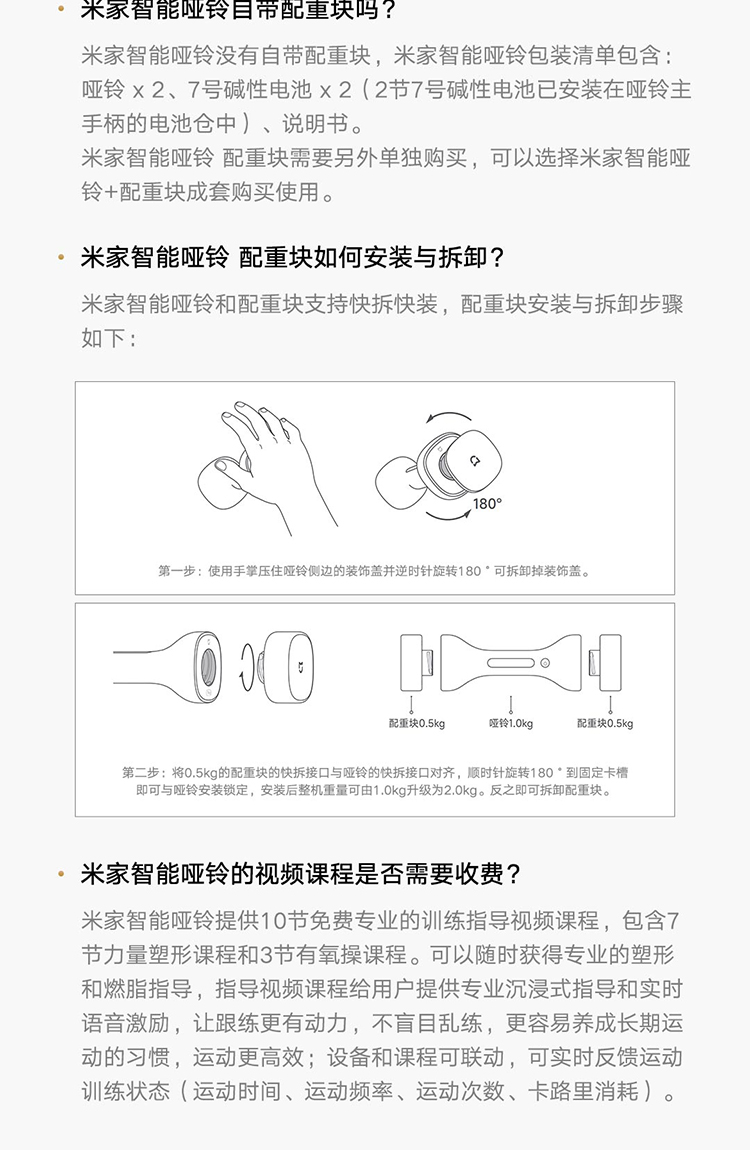 • 米家智能哑铃自带配重块吗？

米家智能哑铃没有自带配重块，米家智能哑铃包装清单包含：哑铃 x 2、7号碱性电池 x 2（2节7号碱性电池已安装在哑铃主手柄的电池仓中）、说明书。
米家智能哑铃 配重块需要另外单独购买，可以选择米家智能哑铃+配重块成套购买使用。

• 米家智能哑铃 配重块如何安装与拆卸？

米家智能哑铃和配重块支持快拆快装，配重块安装与拆卸步骤如下：

180°

第一步：使用手掌压住哑铃侧边的装饰盖并逆时针旋转180°可拆卸掉装饰盖。

配重块0.5kg 哑铃1.0kg 配重块0.5kg

第二步：将0.5kg的配重块的快拆接口与哑铃的快拆接口对齐，顺时针旋转180°到固定卡槽即可与哑铃安装锁定，安装后整机重量可由1.0kg升级为2.0kg。反之即可拆卸配重块。

• 米家智能哑铃的视频课程是否需要收费？

米家智能哑铃提供10节免费专业的训练指导视频课程，包含7节力量塑形课程和3节有氧操课程。可以随时获得专业的塑形和燃脂指导，指导视频课程给用户提供专业沉浸式指导和实时语音激励，让跟练更有动力，不盲目乱练，更容易养成长期运动的习惯，运动更高效；设备和课程可联动，可实时反馈运动训练状态（运动时间、运动频率、运动次数、卡路里消耗）。