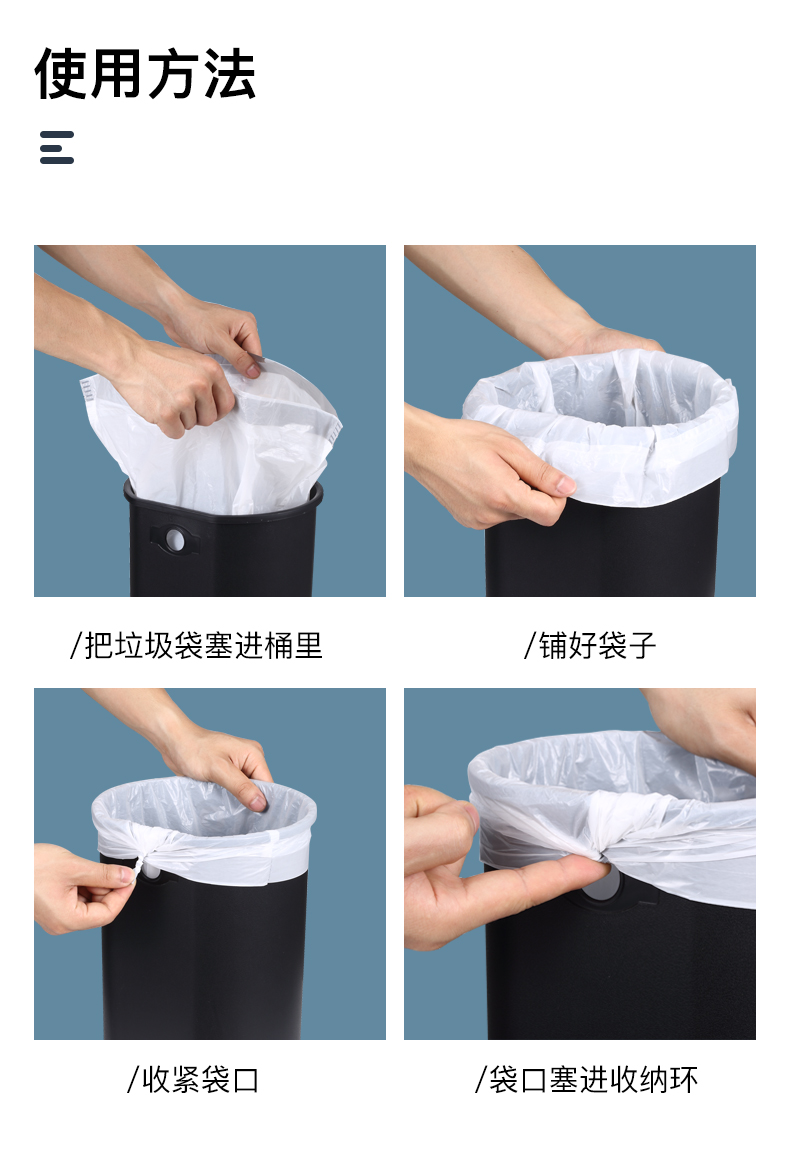 使用方法

/把垃圾袋塞进桶里

/铺好袋子

/收紧袋口

/袋口塞进收纳环