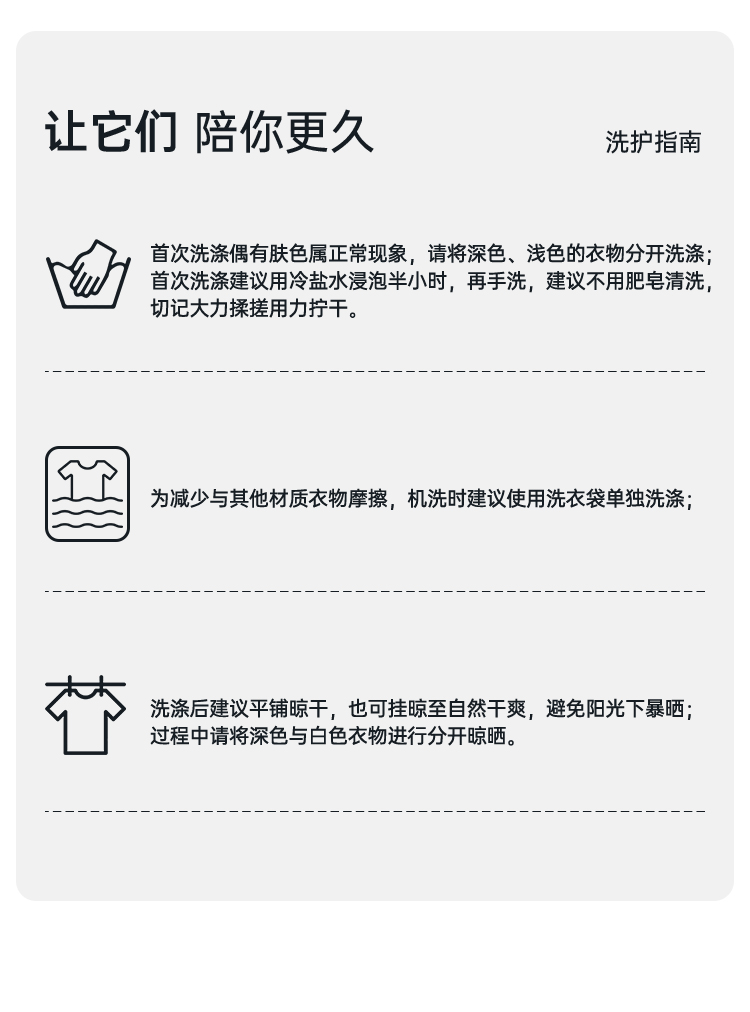 让它们 陪你更久

洗护指南

首次洗涤偶有肤色属正常现象，请将深色、浅色的衣物分开洗涤；首次洗涤建议用冷盐水浸泡半小时，再手洗，建议不用肥皂清洗，切记大力揉搓用力拧干。

为减少与其他材质衣物摩擦，机洗时建议使用洗衣袋单独洗涤；

洗涤后建议平铺晾干，也可挂晾至自然干爽，避免阳光下暴晒；过程中请将深色与白色衣物进行分开晾晒。