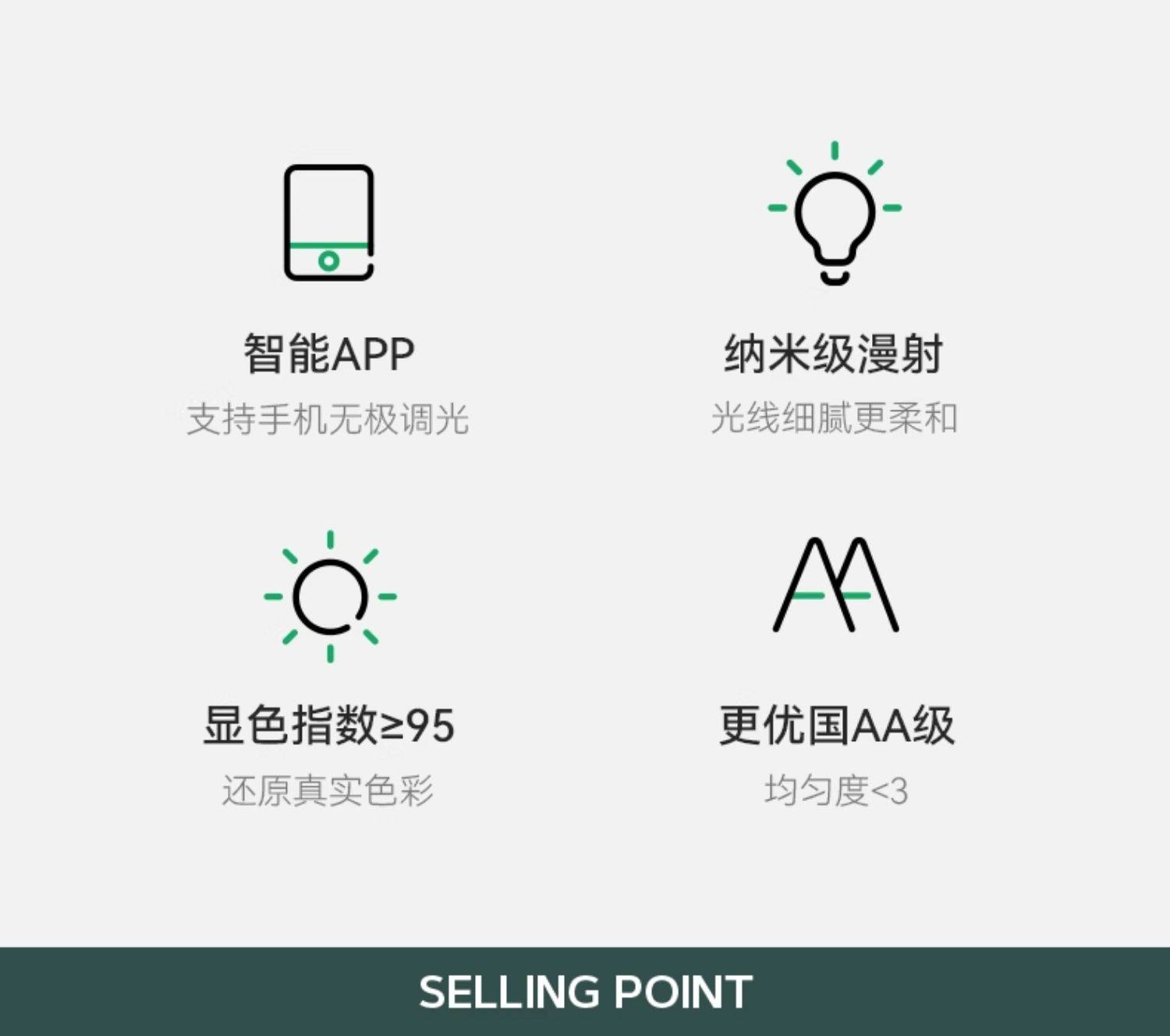 智能APP
支持手机无极调光

纳米级漫射
光线细腻更柔和

显色指数≥95
还原真实色彩

更优国AA级
均匀度<3

SELLING POINT