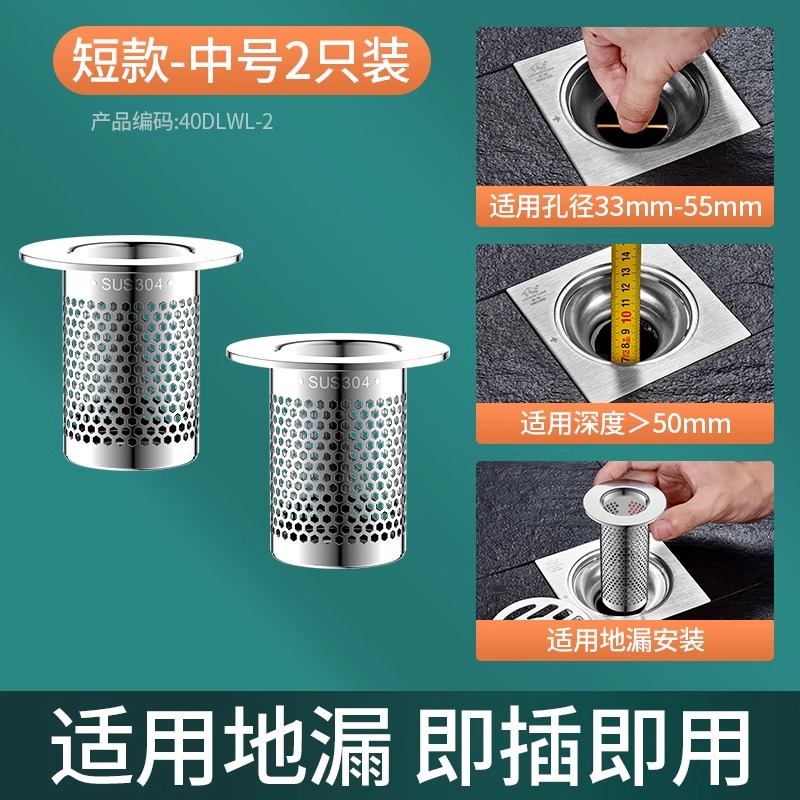 短款-中号2只装

产品编码:40DLWL-2

SUS304

SUS304

适用孔径33mm-55mm

7 8 9 10 11 12 13

适用深度＞50mm

适用地漏安装

适用地漏 即插即用