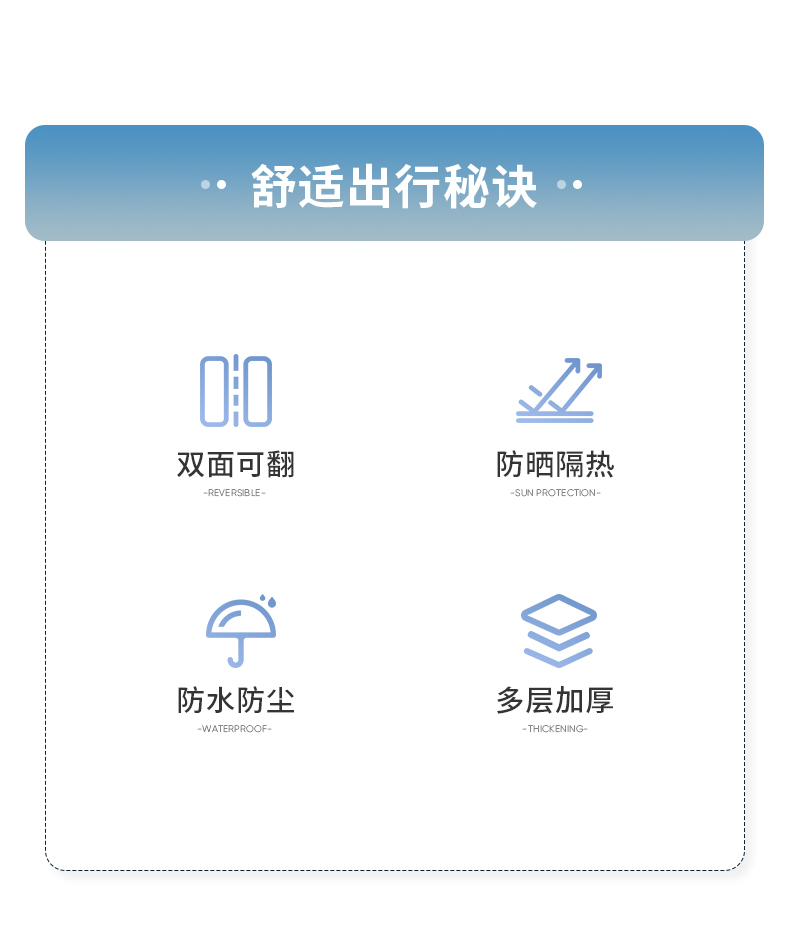 舒适出行秘诀

双面可翻
-REVERSIBLE-

防晒隔热
-SUN PROTECTION-

防水防尘
-WATERPROOF-

多层加厚
-THICKENING-