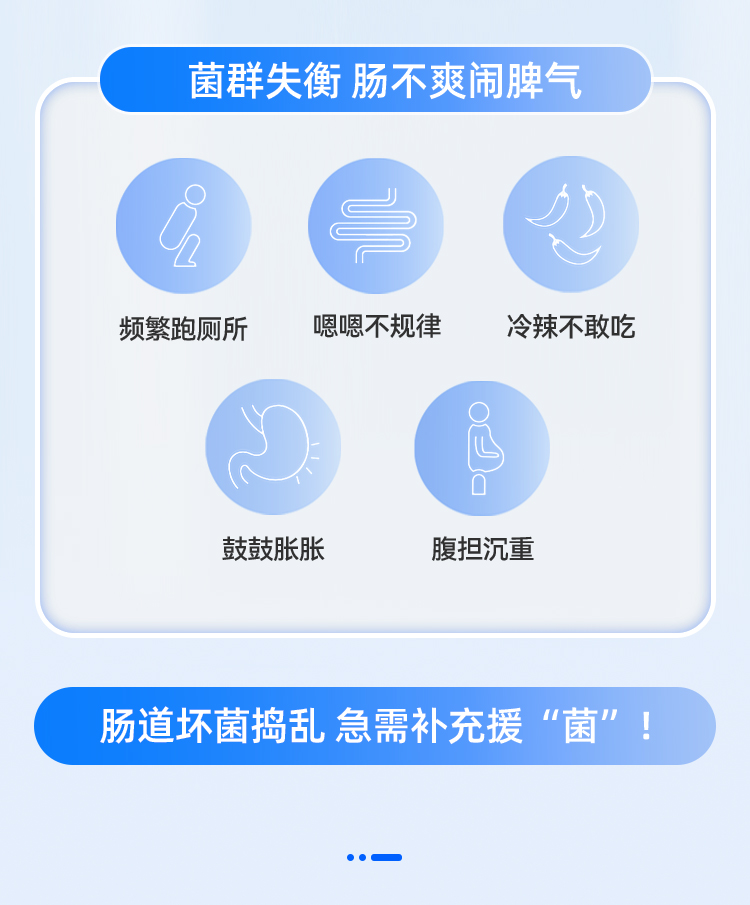 菌群失衡 肠不爽闹脾气

频繁跑厕所

嗯嗯不规律

冷辣不敢吃

鼓鼓胀胀

腹担沉重

肠道坏菌捣乱 急需补充援“菌”！