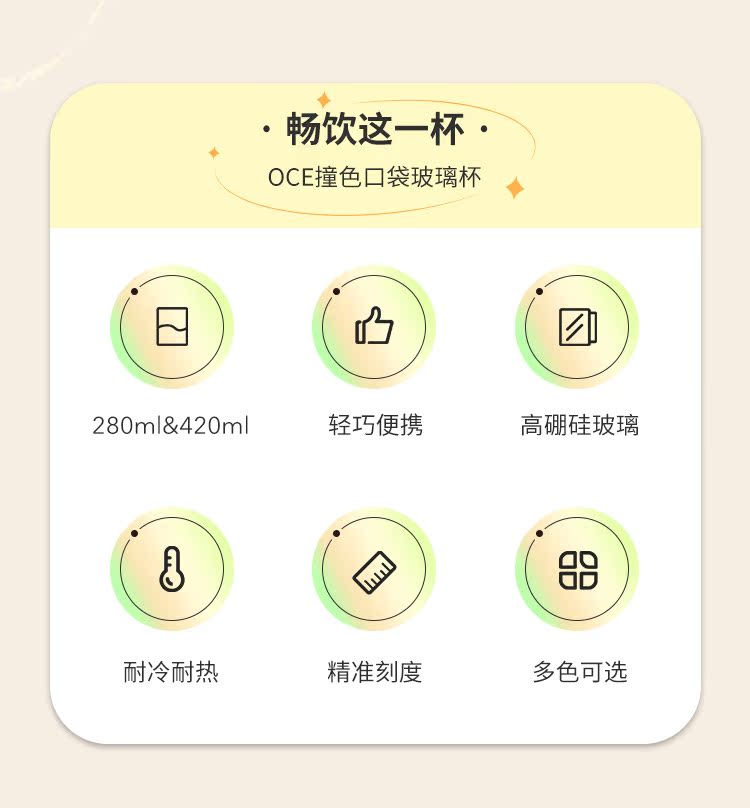 · 畅饮这一杯 ·

OCE撞色口袋玻璃杯

280ml&420ml

轻巧便携

高硼硅玻璃

耐冷耐热

精准刻度

多色可选