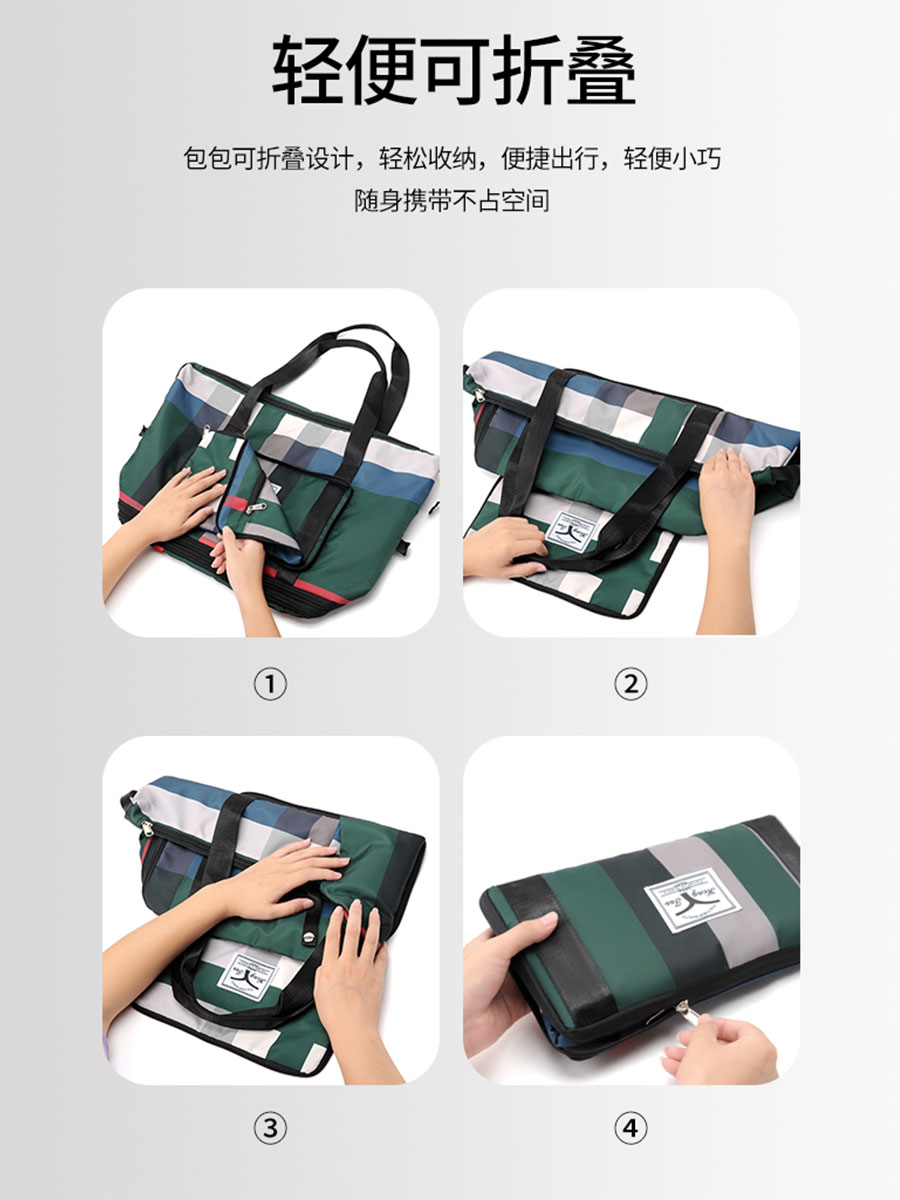 轻便可折叠

包包可折叠设计，轻松收纳，便捷出行，轻便小巧
随身携带不占空间

①

②

③

④