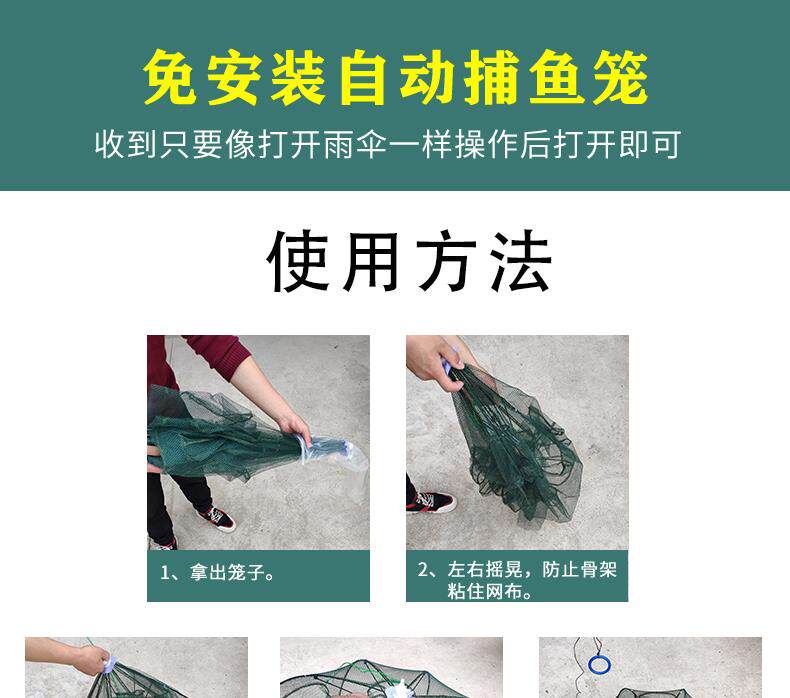 免安装自动捕鱼笼

收到只要像打开雨伞一样操作后打开即可

使用方法

1、拿出笼子。

2、左右摇晃，防止骨架粘住网布。