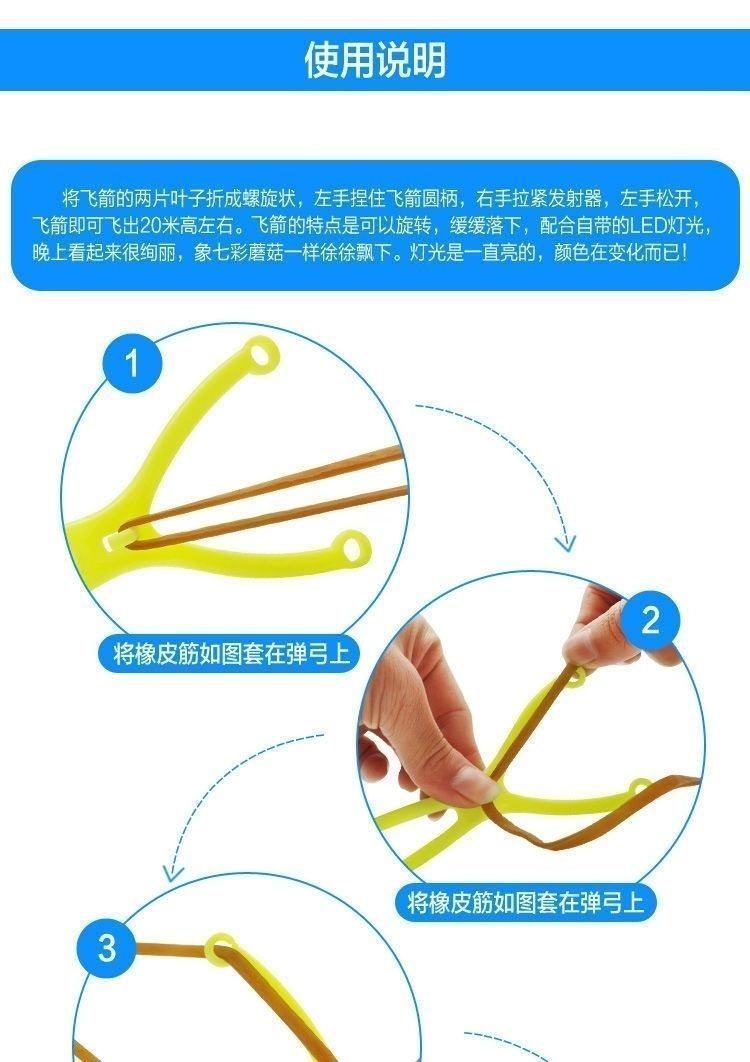 使用说明

将飞箭的两片叶子折成螺旋状，左手捏住飞箭圆柄，右手拉紧发射器，左手松开，飞箭即可飞出20米高左右。飞箭的特点是可以旋转，缓缓落下，配合自带的LED灯光，晚上看起来很绚丽，象七彩蘑菇一样徐徐飘下。灯光是一直亮的，颜色在变化而已！

1

将橡皮筋如图套在弹弓上

2

将橡皮筋如图套在弹弓上

3