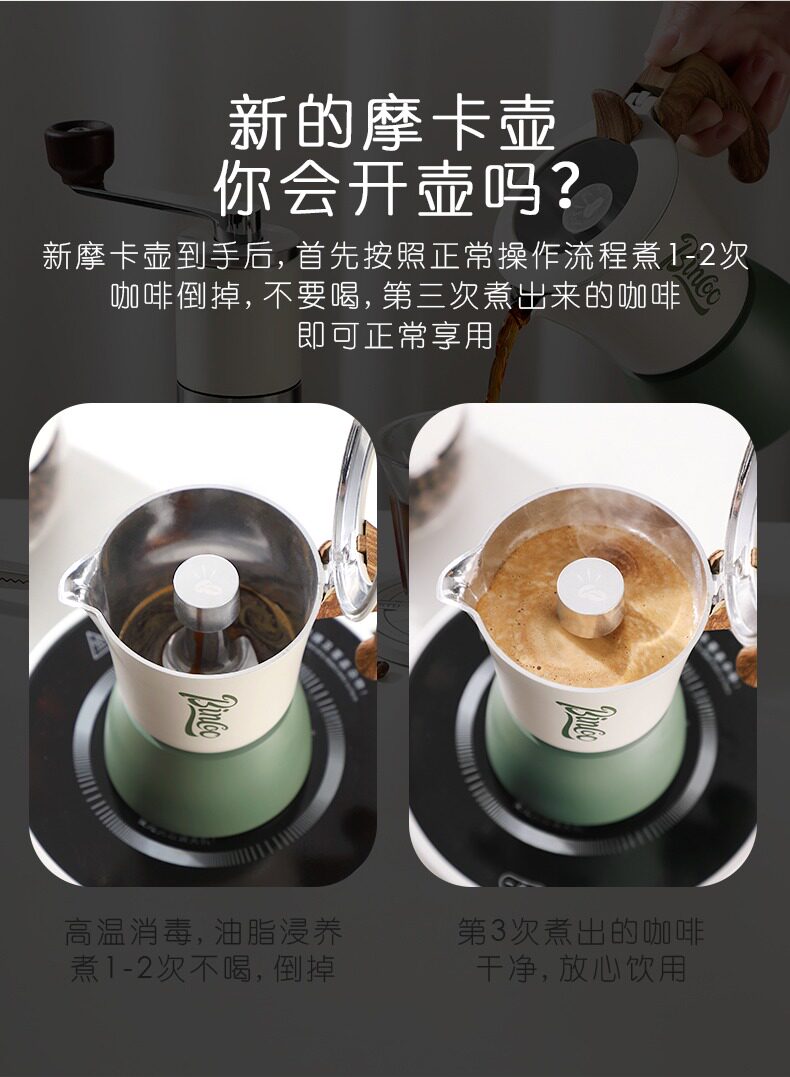 新的摩卡壶
你会开壶吗?

新摩卡壶到手后,首先按照正常操作流程煮1-2次咖啡倒掉,不要喝,第三次煮出来的咖啡即可正常享用

Bincoo

Bincoo

Bincoo

高温消毒,油脂浸养
煮1-2次不喝,倒掉

第3次煮出的咖啡
干净,放心饮用