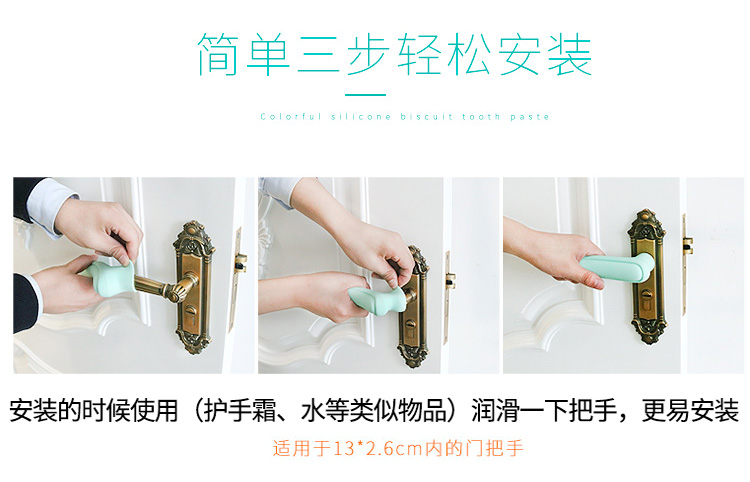 简单三步轻松安装

Colorful silicone biscuit tooth paste

安装的时候使用（护手霜、水等类似物品）润滑一下把手，更易安装

适用于13*2.6cm内的门把手