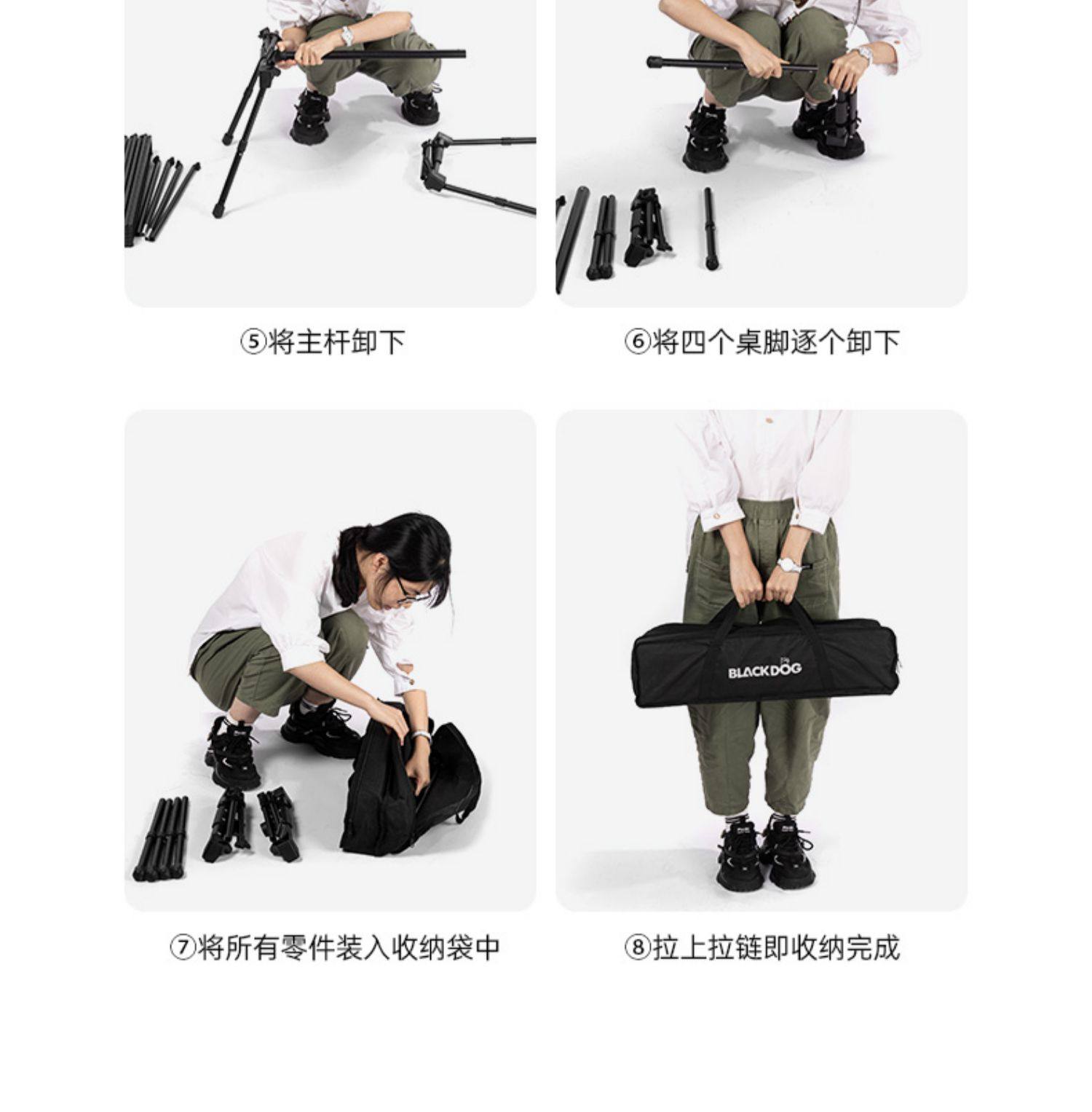 ⑤将主杆卸下

⑥将四个桌脚逐个卸下

BLACKDOG

⑦将所有零件装入收纳袋中

⑧拉上拉链即收纳完成