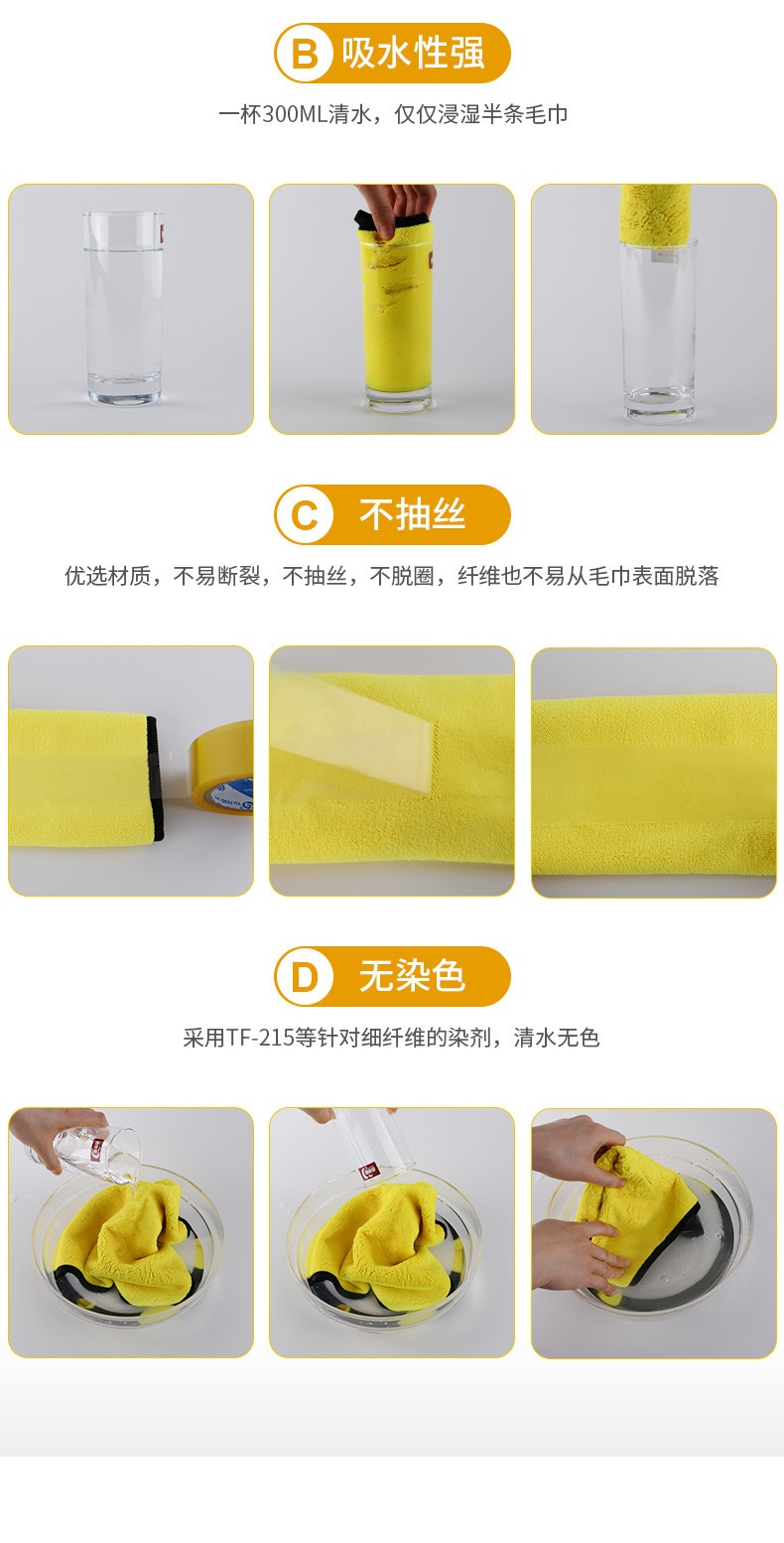 B 吸水性强

一杯300ML清水，仅仅浸湿半条毛巾

C 不抽丝

优选材质，不易断裂，不抽丝，不脱圈，纤维也不易从毛巾表面脱落

D 无染色

采用TF-215等针对细纤维的染剂，清水无色