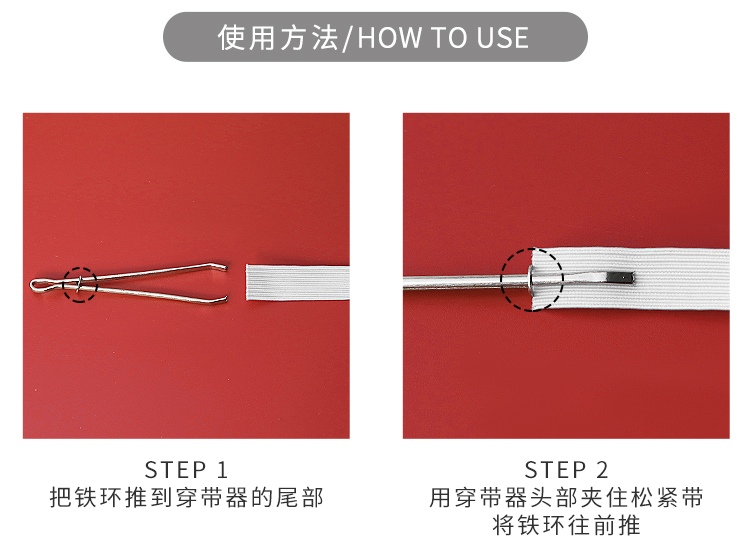 使用方法/HOW TO USE

STEP 1
把铁环推到穿带器的尾部

STEP 2
用穿带器头部夹住松紧带
将铁环往前推