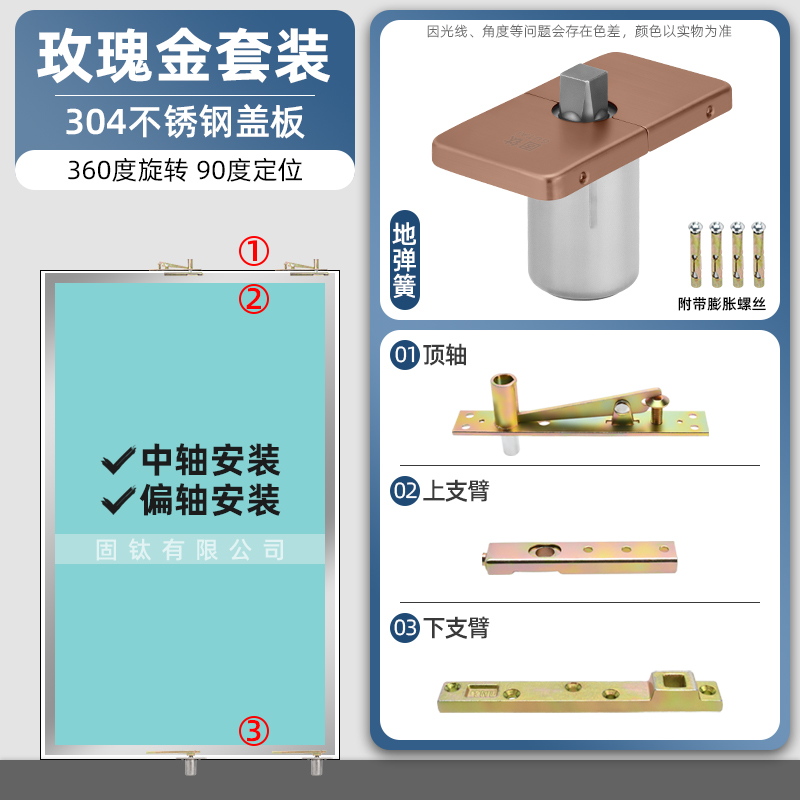 玫瑰金套装

304不锈钢盖板

360度旋转 90度定位

①

②

✔中轴安装
✔偏轴安装

固钛有限公司

③

因光线、角度等问题会存在色差，颜色以实物为准

地弹簧

附带膨胀螺丝

01 顶轴

02 上支臂

03 下支臂