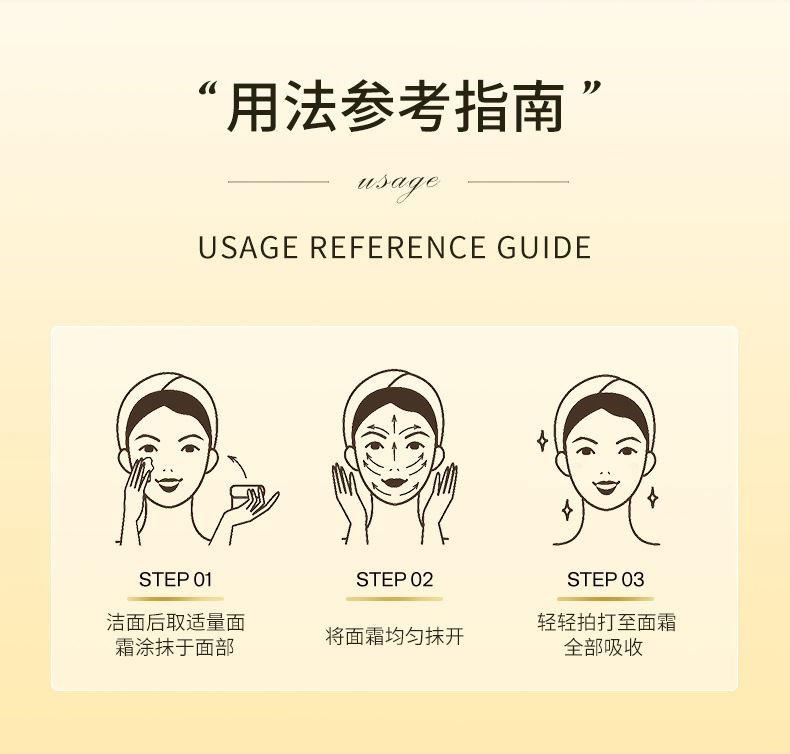 “用法参考指南”

usage

USAGE REFERENCE GUIDE

STEP 01

洁面后取适量面霜涂抹于面部

STEP 02

将面霜均匀抹开

STEP 03

轻轻拍打至面霜全部吸收