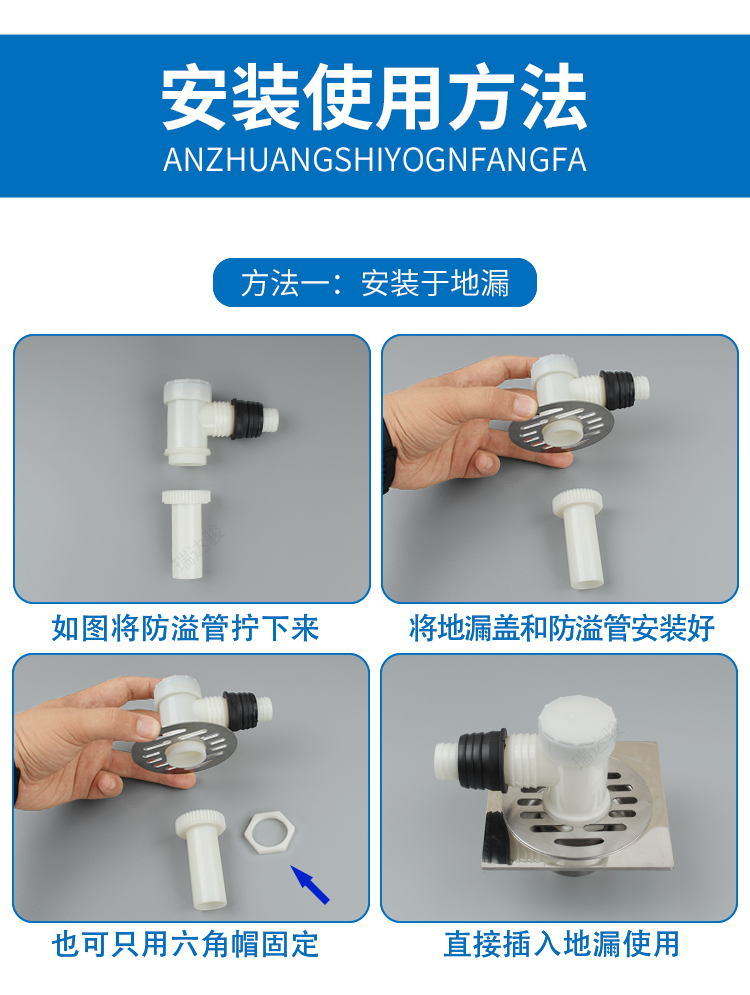 安装使用方法
ANZHUANGSHIYOGNFANGFA

方法一：安装于地漏

如图将防溢管拧下来

将地漏盖和防溢管安装好

也可只用六角帽固定

直接插入地漏使用